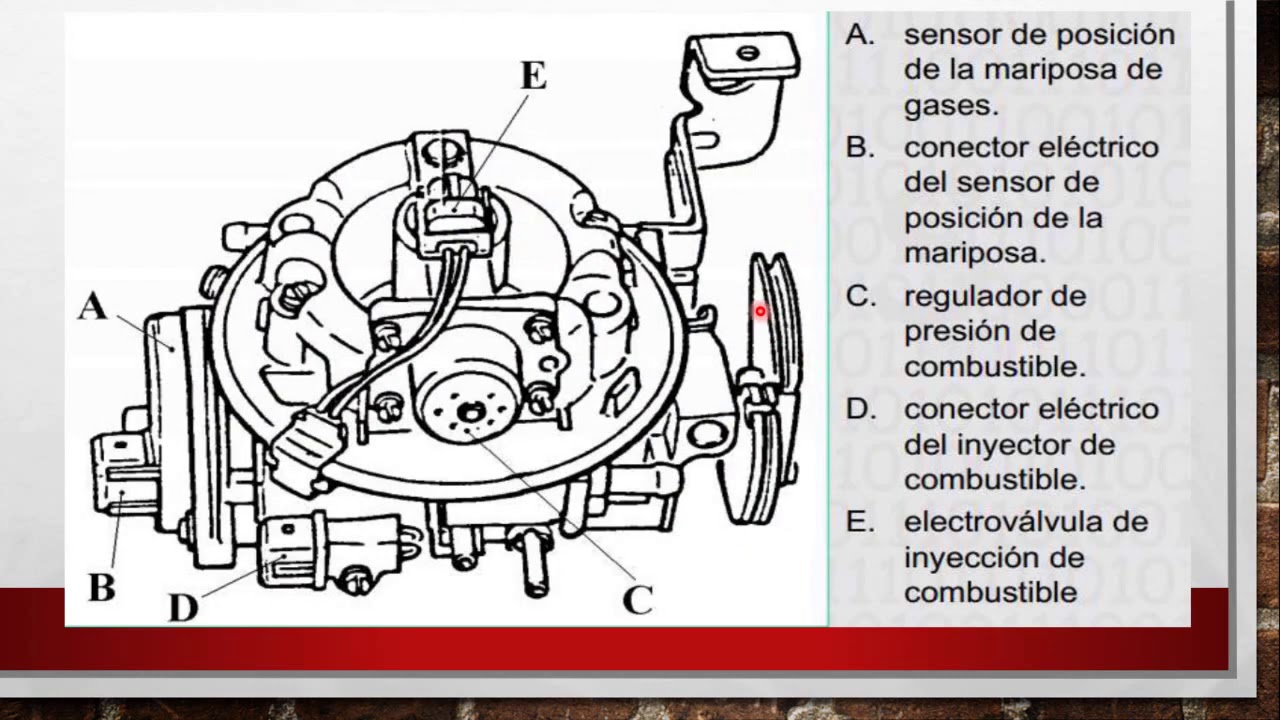 E
A
B
D
C

A. sensor de posición de la mariposa de gases.
B. conector eléctrico del sensor de posición de la mariposa.
C. regulador de presión de combustible.
D. conector eléctrico del inyector de combustible.
E. electroválvula de inyección de combustible