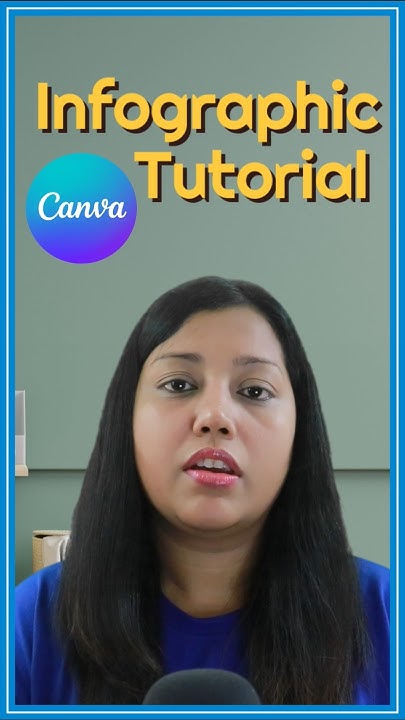 Infographic Tutorial

Canva