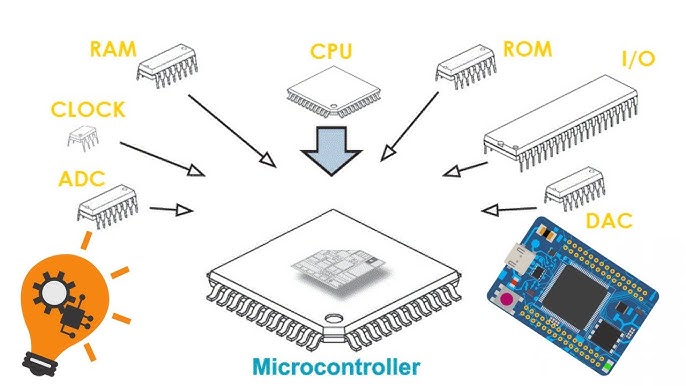 RAM
CPU
ROM
I/O
CLOCK
ADC
DAC
Microcontroller