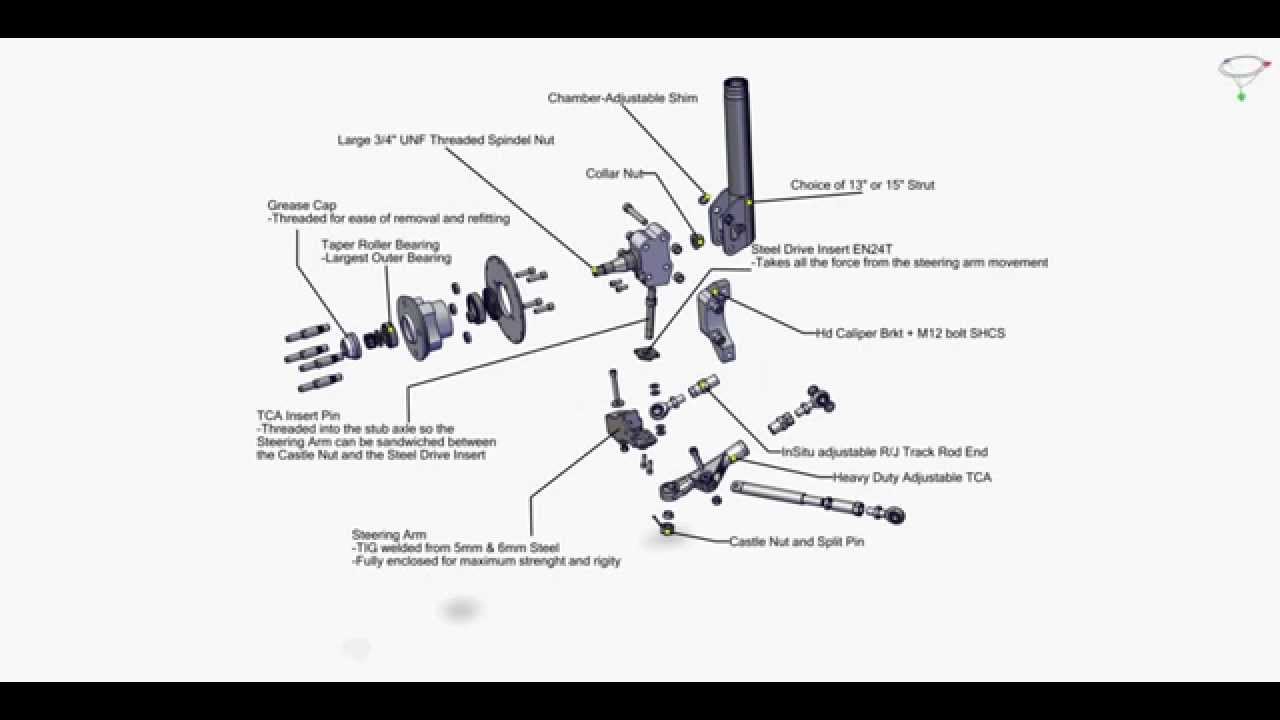 Chamber-Adjustable Shim

Large 3/4" UNF Threaded Spindel Nut

Collar Nut

Choice of 13" or 15" Strut

Grease Cap
-Threaded for ease of removal and refitting

Taper Roller Bearing
-Largest Outer Bearing

Steel Drive Insert EN24T
-Takes all the force from the steering arm movement

Hd Caliper Brkt + M12 bolt SHCS

TCA Insert Pin
-Threaded into the stub axle so the Steering Arm can be sandwiched between the Castle Nut and the Steel Drive Insert

InSitu adjustable R/J Track Rod End

Heavy Duty Adjustable TCA

Steering Arm
-TIG welded from 5mm & 6mm Steel
-Fully enclosed for maximum strenght and rigity

Castle Nut and Split Pin