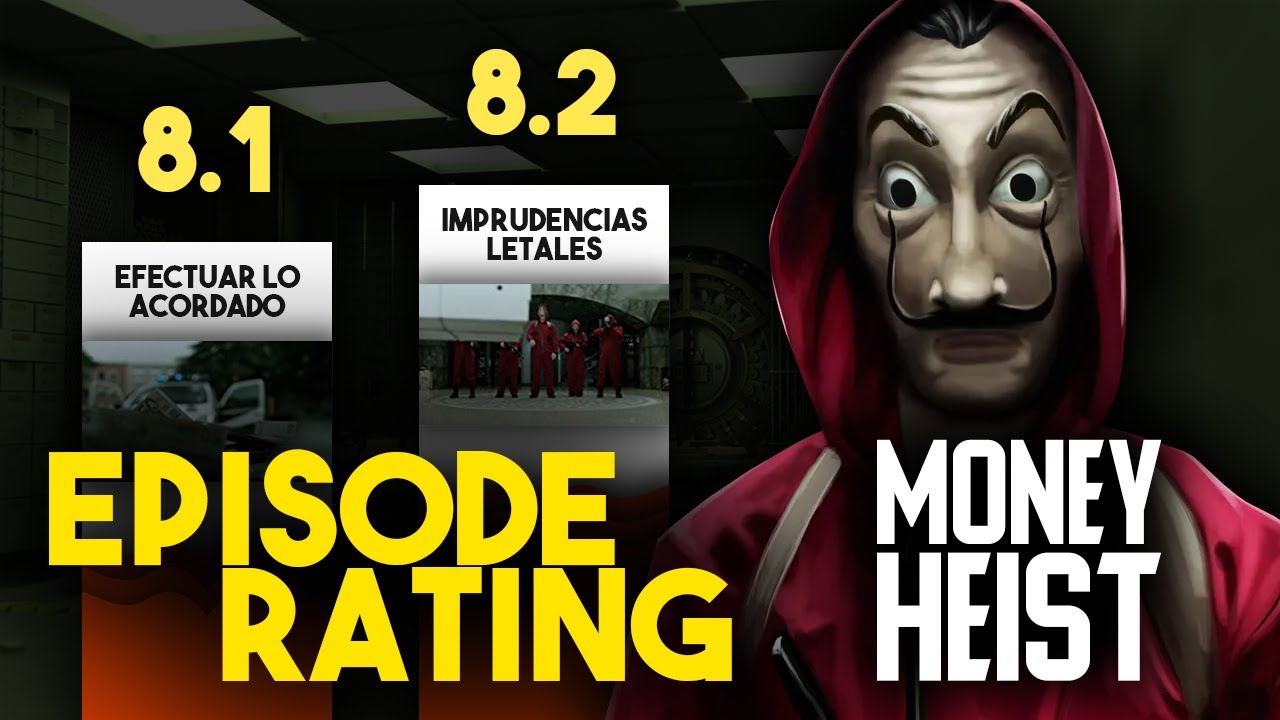 8.1

EFECTUAR LO ACORDADO

8.2

IMPRUDENCIAS LETALES

EPISODE RATING

MONEY HEIST