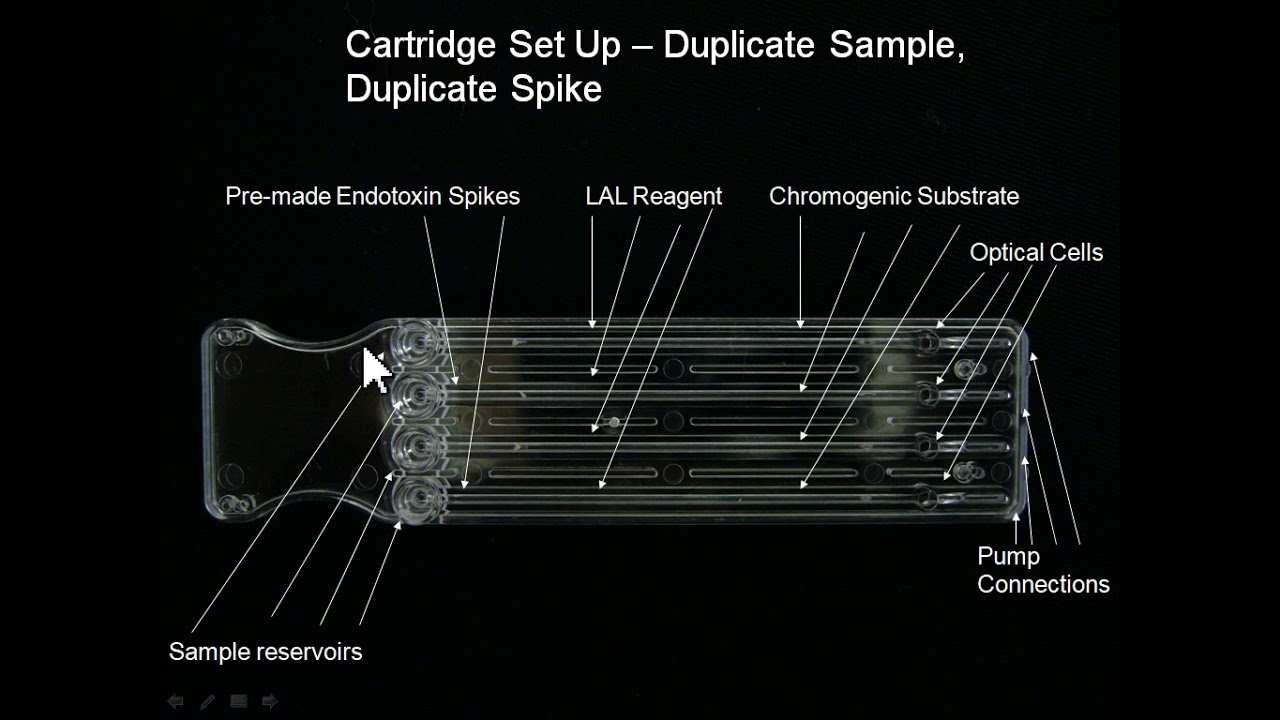 Cartridge Set Up – Duplicate Sample, Duplicate Spike

Pre-made Endotoxin Spikes

LAL Reagent

Chromogenic Substrate

Optical Cells

Pump Connections

Sample reservoirs