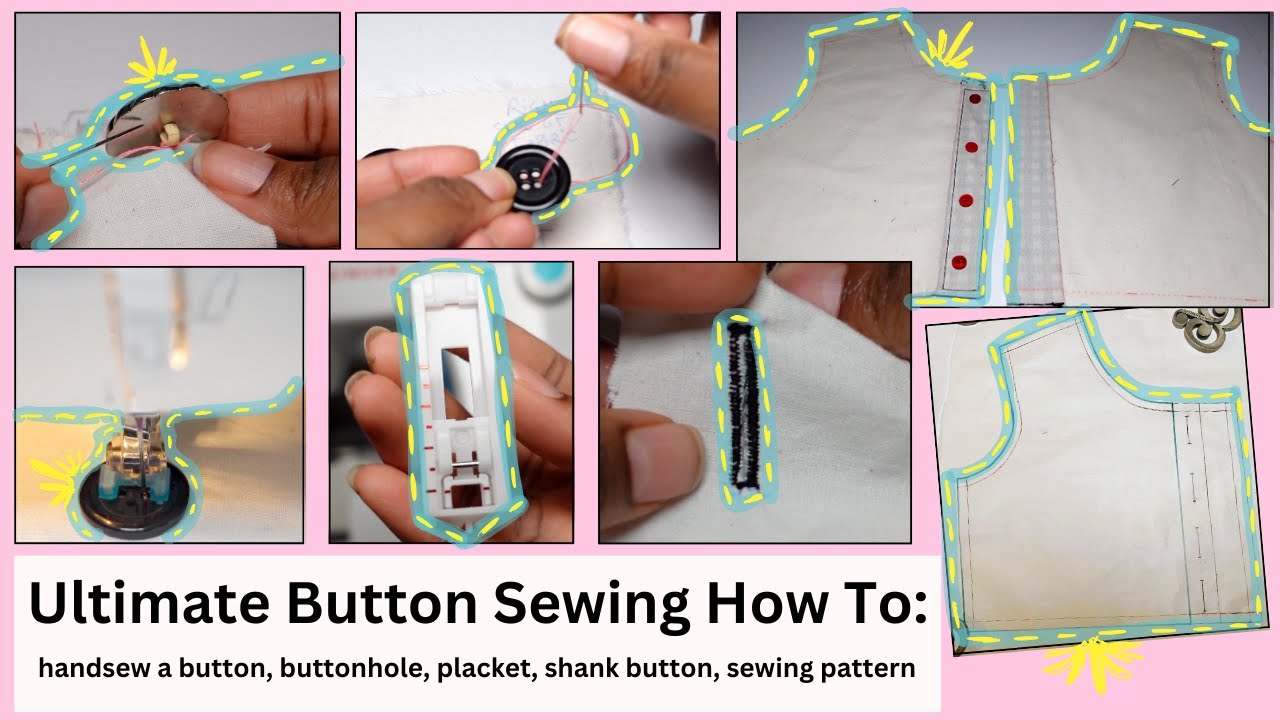 Ultimate Button Sewing How To:

handsew a button, buttonhole, placket, shank button, sewing pattern