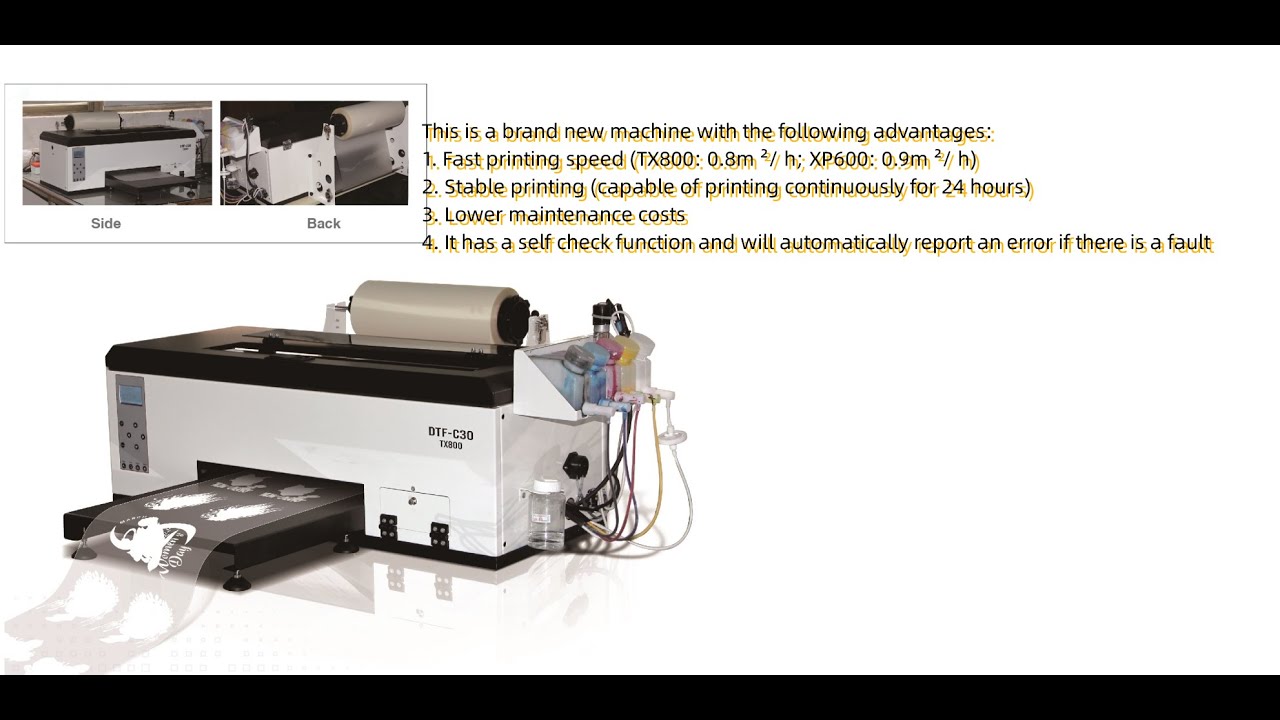 Side

Back

This is a brand new machine with the following advantages:
1. Fast printing speed (TX800: 0.8m ²/ h; XP600: 0.9m ²/ h)
2. Stable printing (capable of printing continuously for 24 hours)
3. Lower maintenance costs
4. It has a self check function and will automatically report an error if there is a fault

DTF-C30
TX800

Women's Day