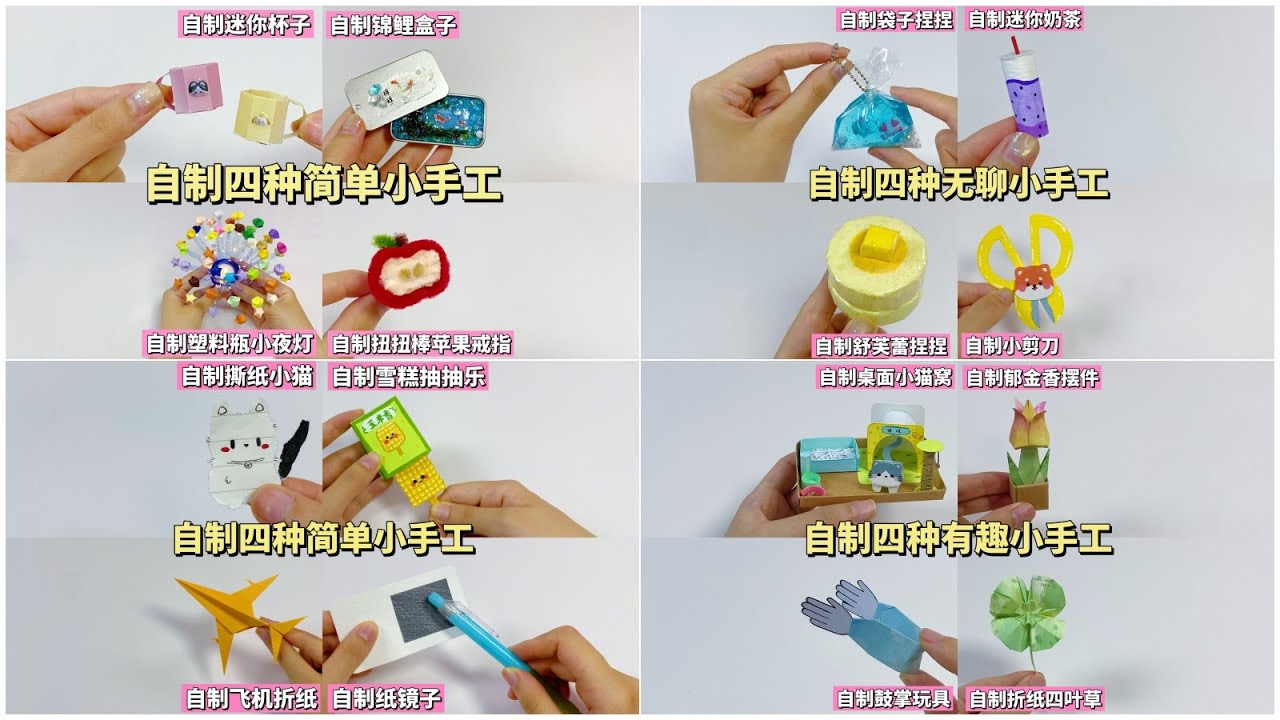 自制迷你杯子
自制锦鲤盒子
自制四种简单小手工
自制塑料瓶小夜灯
自制扭扭棒苹果戒指

自制袋子捏捏
自制迷你奶茶
自制四种无聊小手工
自制舒芙蕾捏捏
自制小剪刀

自制撕纸小猫
自制雪糕抽抽乐
自制四种简单小手工
自制飞机折纸
自制纸镜子

自制桌面小猫窝
自制郁金香摆件
自制四种有趣小手工
自制鼓掌玩具
自制折纸四叶草