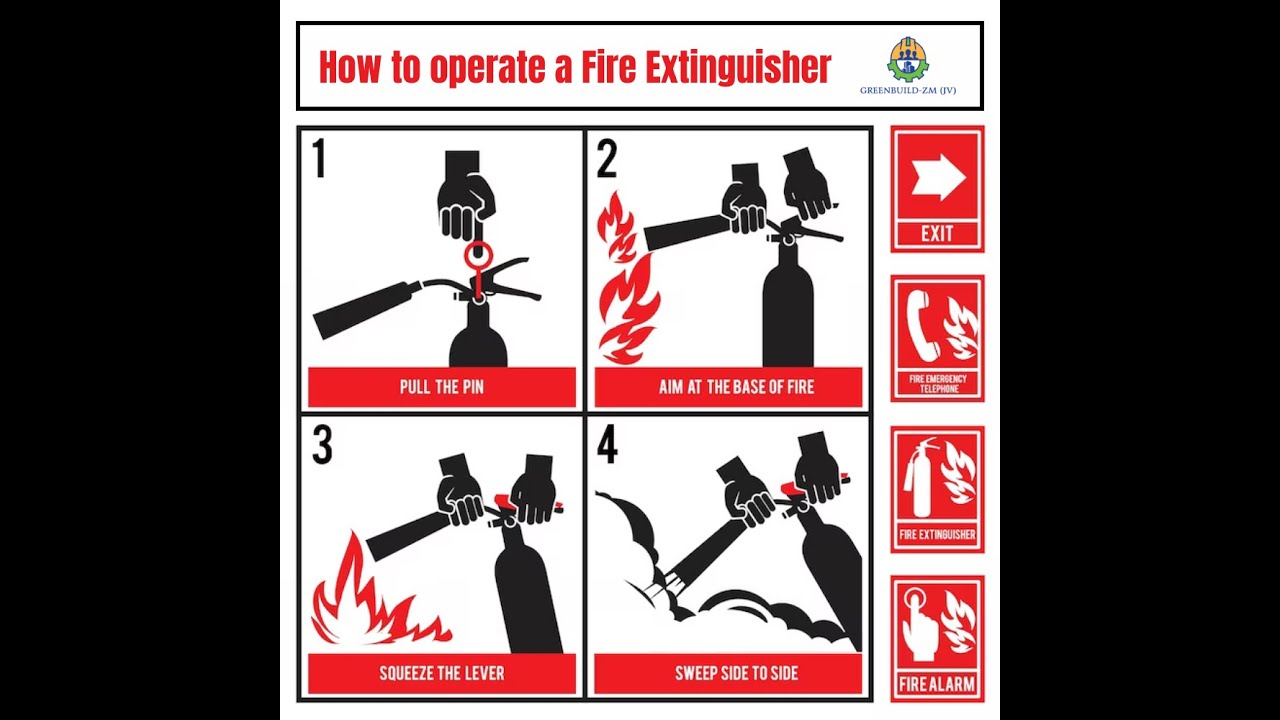 How to operate a Fire Extinguisher

GREENBUILD-ZM (JV)

1
PULL THE PIN

2
AIM AT THE BASE OF FIRE

3
SQUEEZE THE LEVER

4
SWEEP SIDE TO SIDE

EXIT

FIRE EMERGENCY TELEPHONE

FIRE EXTINGUISHER

FIRE ALARM