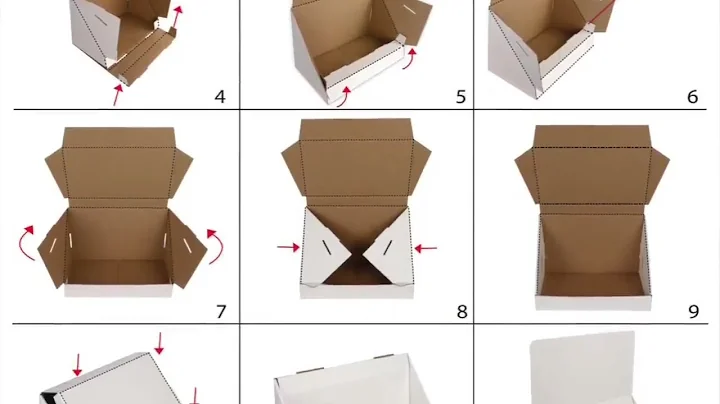 4

5

6

7

8

9