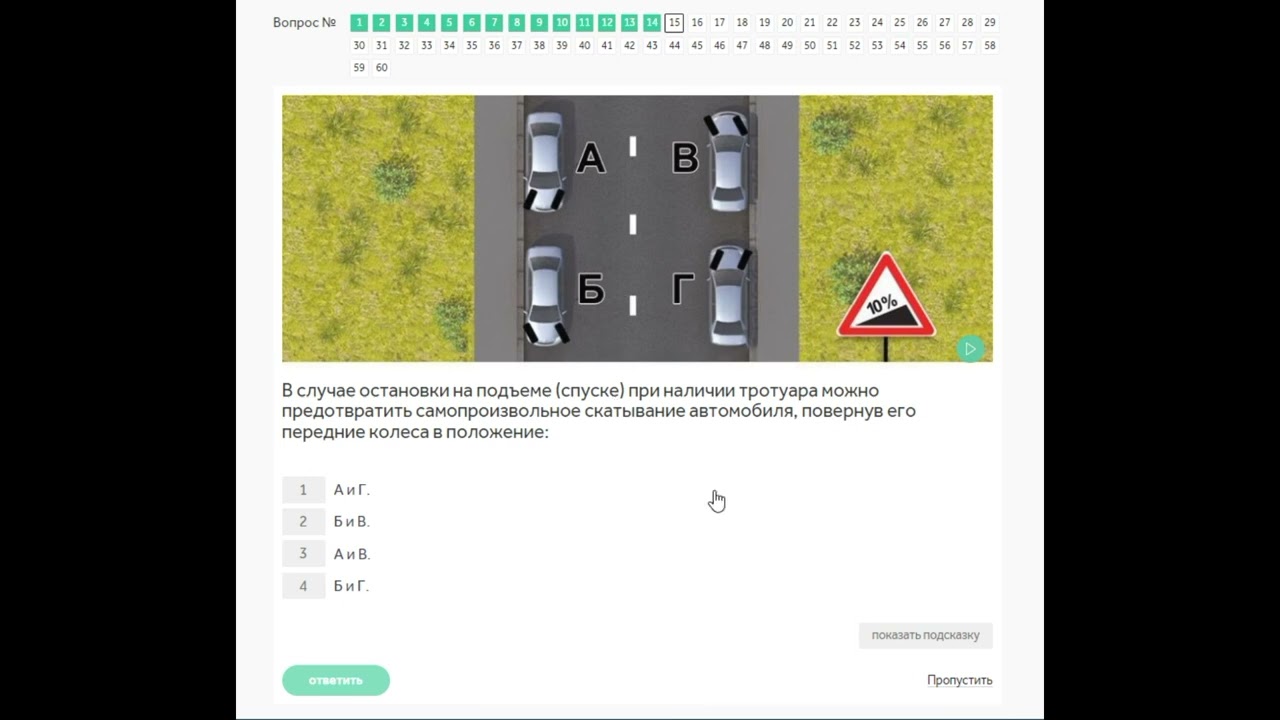 Вопрос № 1 2 3 4 5 6 7 8 9 10 11 12 13 14 15 16 17 18 19 20 21 22 23 24 25 26 27 28 29 30 31 32 33 34 35 36 37 38 39 40 41 42 43 44 45 46 47 48 49 50 51 52 53 54 55 56 57 58 59 60

А
В
Б
Г
10%

В случае остановки на подъеме (спуске) при наличии тротуара можно предотвратить самопроизвольное скатывание автомобиля, повернув его передние колеса в положение:

1 А и Г.
2 Б и В.
3 А и В.
4 Б и Г.

показать подсказку

ответить

Пропустить