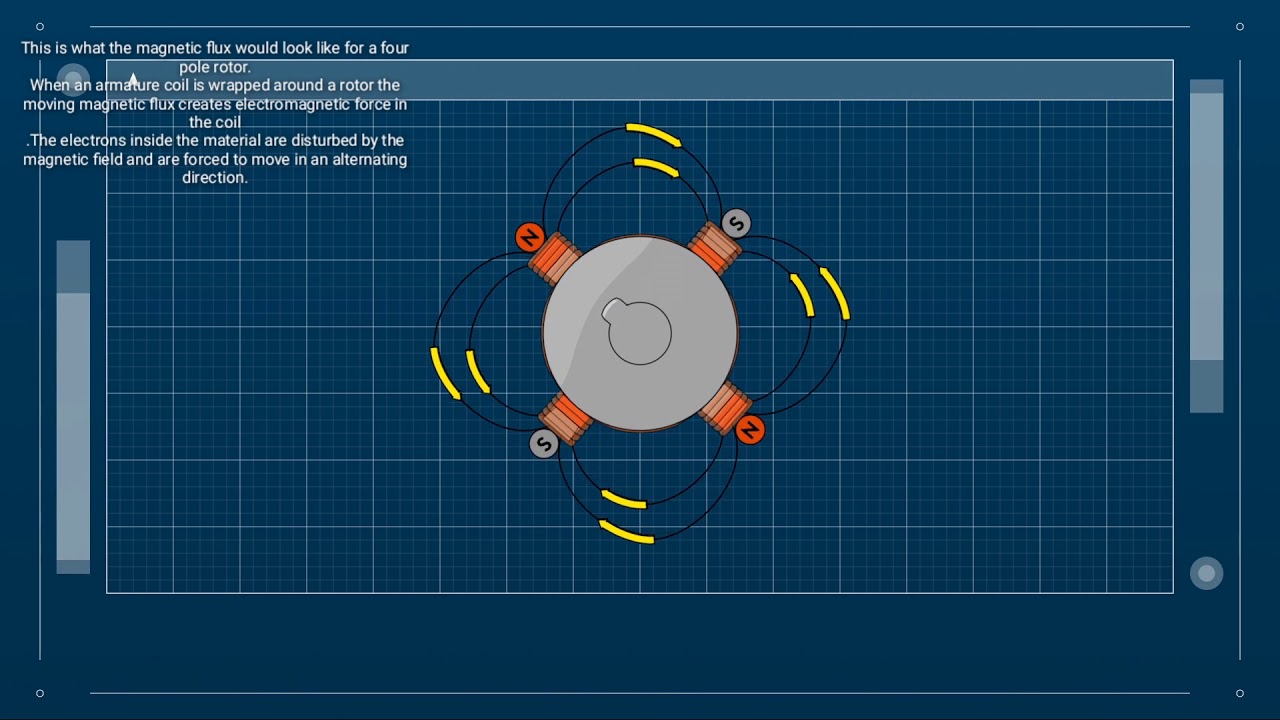 This is what the magnetic flux would look like for a four pole rotor.
When an armature coil is wrapped around a rotor the moving magnetic flux creates electromagnetic force in the coil
.The electrons inside the material are disturbed by the magnetic field and are forced to move in an alternating direction.

N
S
S
N