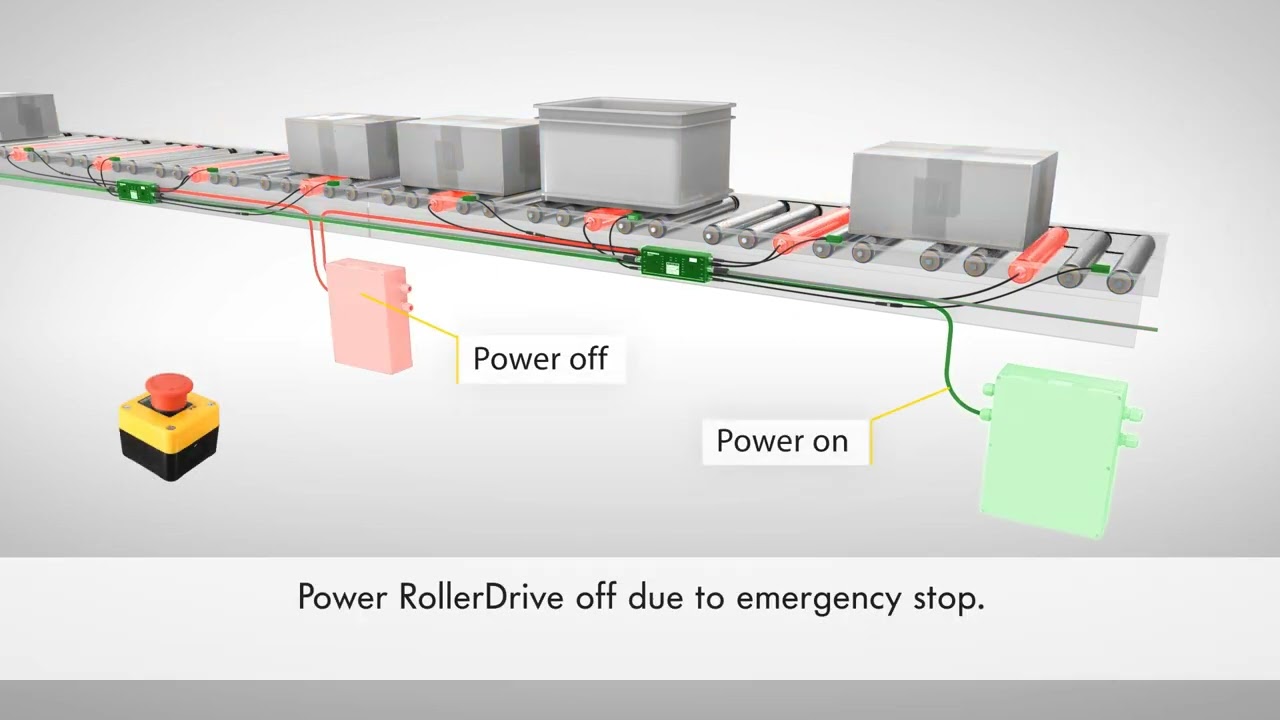 Power off

Power on

Power RollerDrive off due to emergency stop.