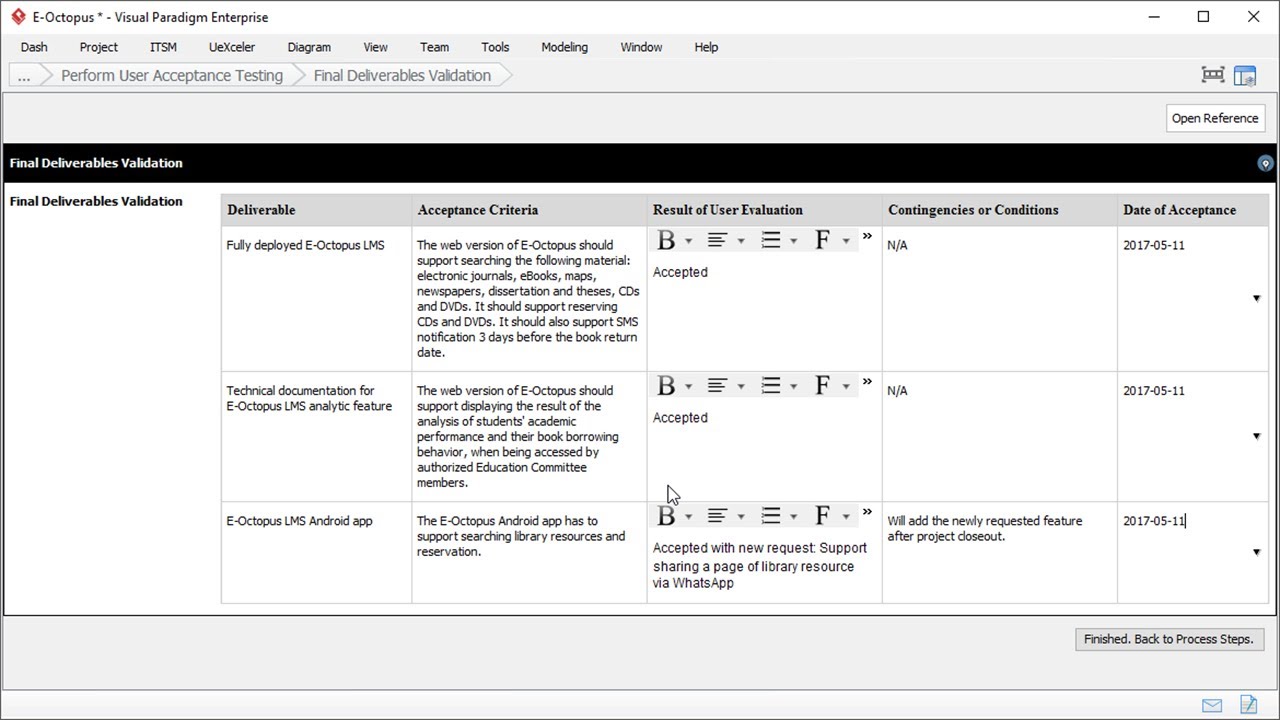 E-Octopus * - Visual Paradigm Enterprise

Dash Project ITSM UeXceler Diagram View Team Tools Modeling Window Help

... Perform User Acceptance Testing Final Deliverables Validation

Open Reference

Final Deliverables Validation

Final Deliverables Validation

| Deliverable | Acceptance Criteria | Result of User Evaluation | Contingencies or Conditions | Date of Acceptance |
|---|---|---|---|---|
| Fully deployed E-Octopus LMS | The web version of E-Octopus should support searching the following material: electronic journals, eBooks, maps, newspapers, dissertation and theses, CDs and DVDs. It should support reserving CDs and DVDs. It should also support SMS notification 3 days before the book return date. | B F » Accepted | N/A | 2017-05-11 |
| Technical documentation for E-Octopus LMS analytic feature | The web version of E-Octopus should support displaying the result of the analysis of students' academic performance and their book borrowing behavior, when being accessed by authorized Education Committee members. | B F » Accepted | N/A | 2017-05-11 |
| E-Octopus LMS Android app | The E-Octopus Android app has to support searching library resources and reservation. | B F » Accepted with new request: Support sharing a page of library resource via WhatsApp | Will add the newly requested feature after project closeout. | 2017-05-11 |

Finished. Back to Process Steps.