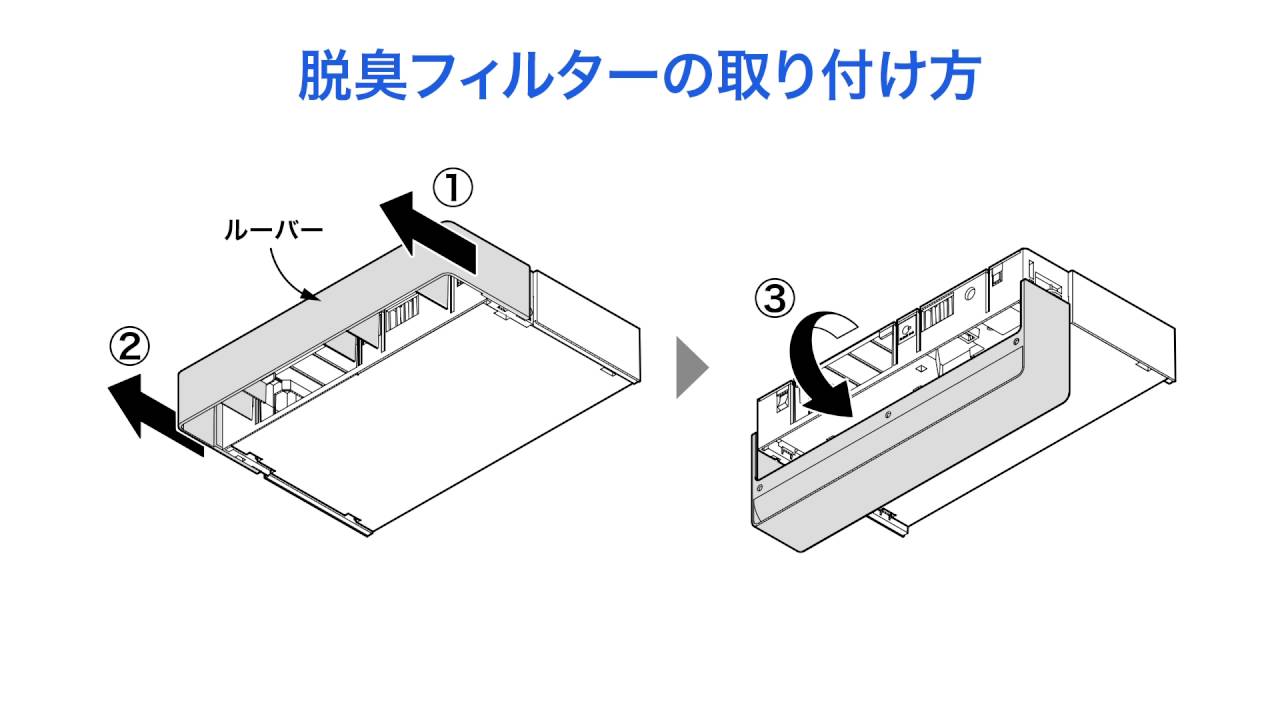 脱臭フィルターの取り付け方

①

ルーバー

②

③