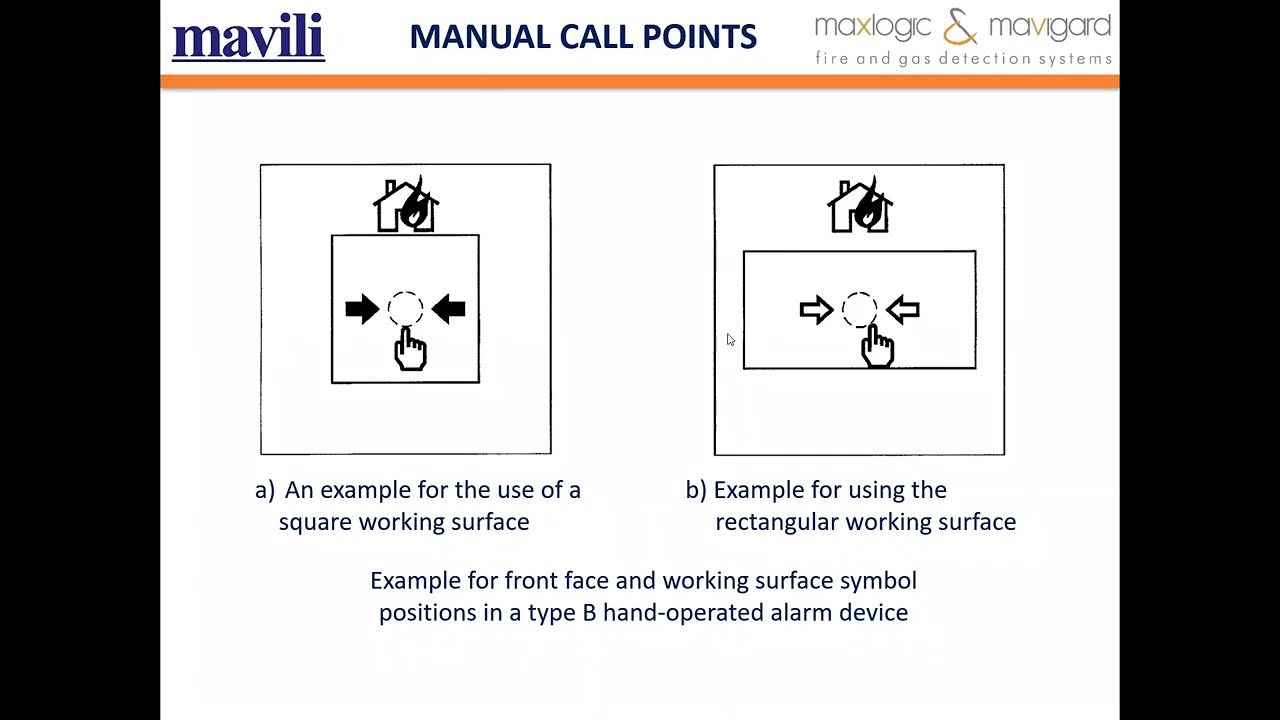 mavili

MANUAL CALL POINTS

maxlogic & mavigard
fire and gas detection systems

a) An example for the use of a square working surface

b) Example for using the rectangular working surface

Example for front face and working surface symbol positions in a type B hand-operated alarm device