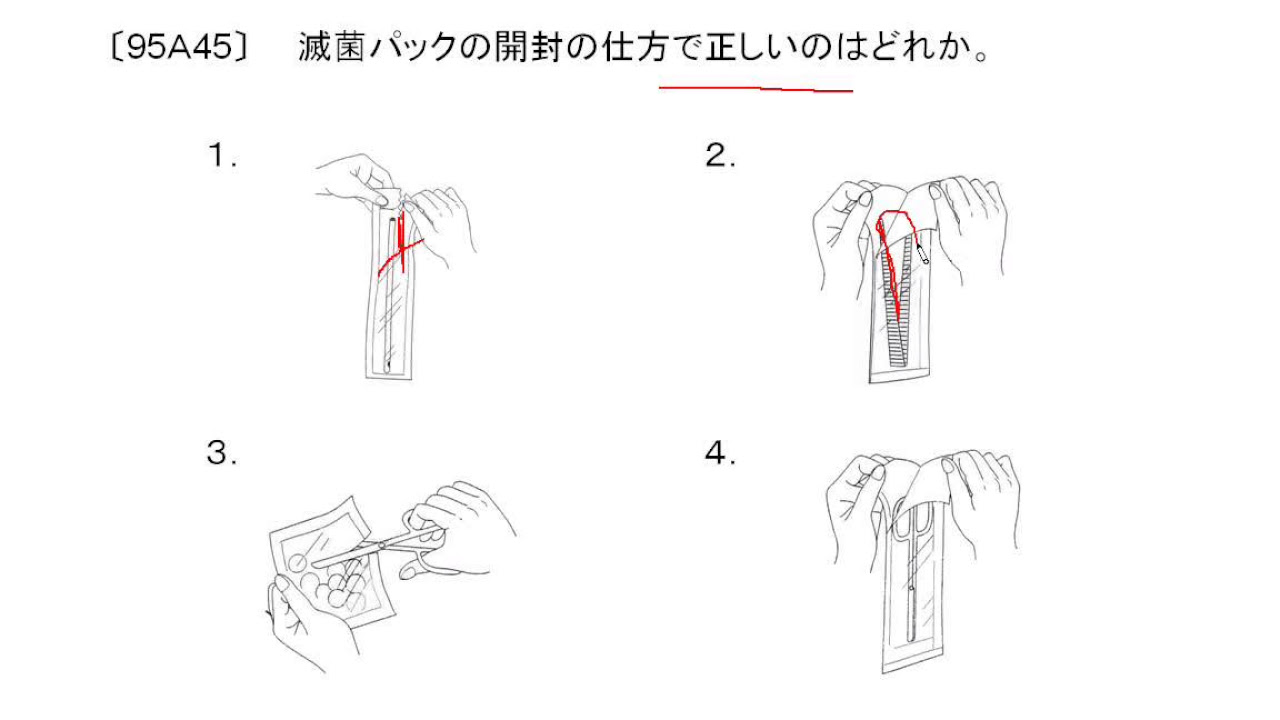 〔95A45〕 滅菌パックの開封の仕方で正しいのはどれか。

1.

2.

3.

4.