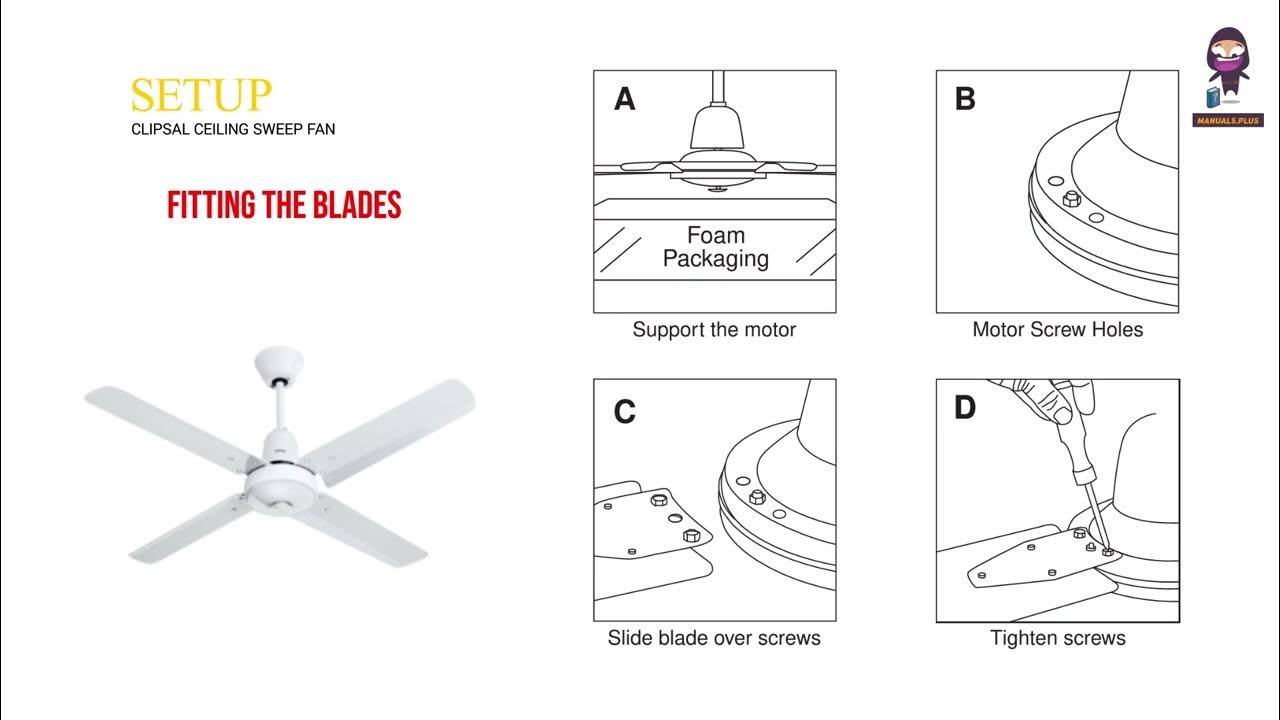 SETUP
CLIPSAL CEILING SWEEP FAN

FITTING THE BLADES

A

Foam Packaging

Support the motor

B

Motor Screw Holes

C

Slide blade over screws

D

Tighten screws

MANUALS.PLUS