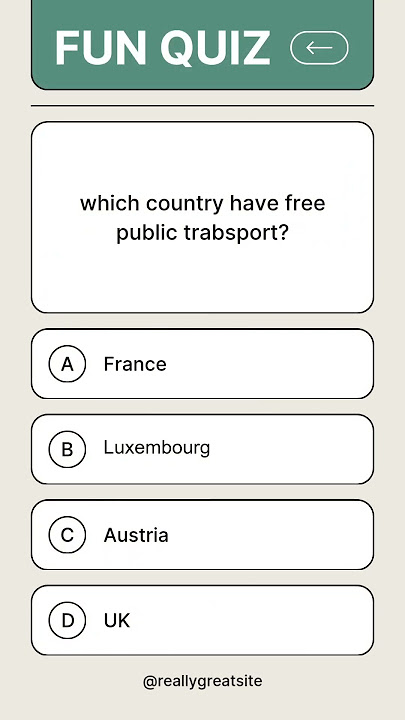 FUN QUIZ

which country have free public trabsport?

A France

B Luxembourg

C Austria

D UK

@reallygreatsite