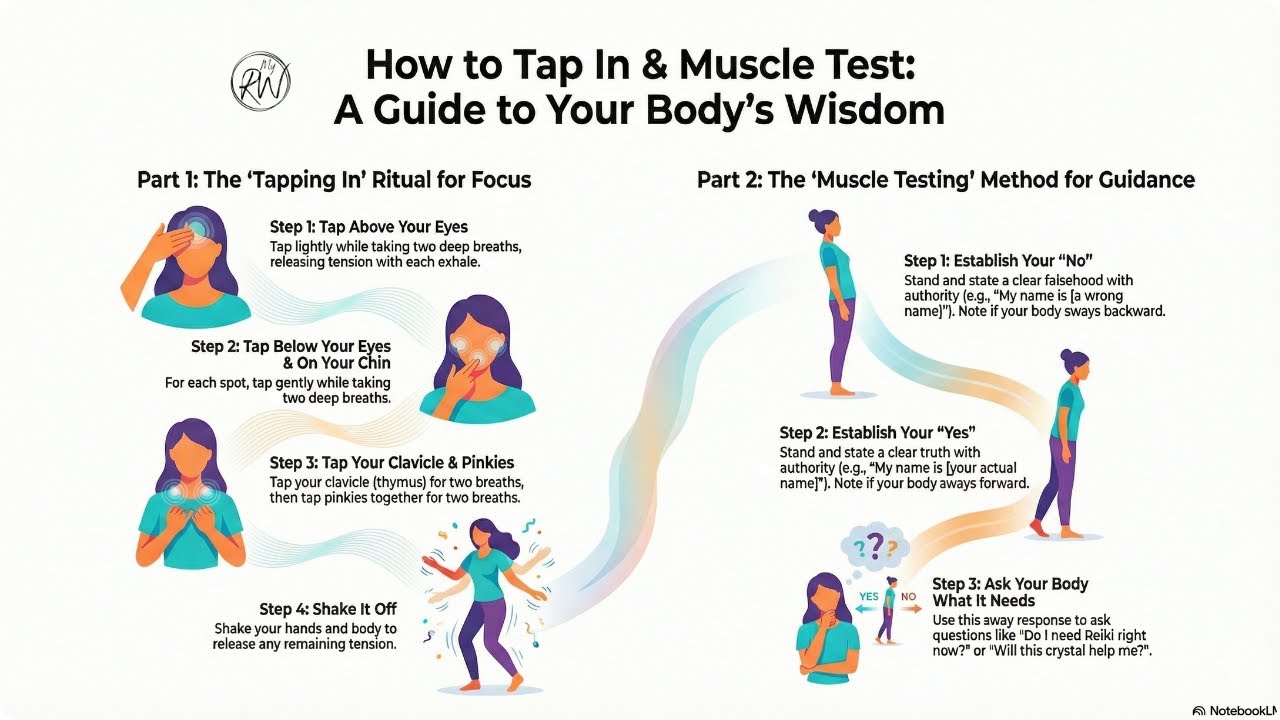 My RW

How to Tap In & Muscle Test: A Guide to Your Body's Wisdom

Part 1: The 'Tapping In' Ritual for Focus

Step 1: Tap Above Your Eyes
Tap lightly while taking two deep breaths, releasing tension with each exhale.

Step 2: Tap Below Your Eyes & On Your Chin
For each spot, tap gently while taking two deep breaths.

Step 3: Tap Your Clavicle & Pinkies
Tap your clavicle (thymus) for two breaths, then tap pinkies together for two breaths.

Step 4: Shake It Off
Shake your hands and body to release any remaining tension.

Part 2: The 'Muscle Testing' Method for Guidance

Step 1: Establish Your "No"
Stand and state a clear falsehood with authority (e.g., "My name is [a wrong name]"). Note if your body sways backward.

Step 2: Establish Your "Yes"
Stand and state a clear truth with authority (e.g., "My name is [your actual name]"). Note if your body aways forward.

???
YES NO

Step 3: Ask Your Body What It Needs
Use this away response to ask questions like "Do I need Reiki right now?" or "Will this crystal help me?".

NotebookLM