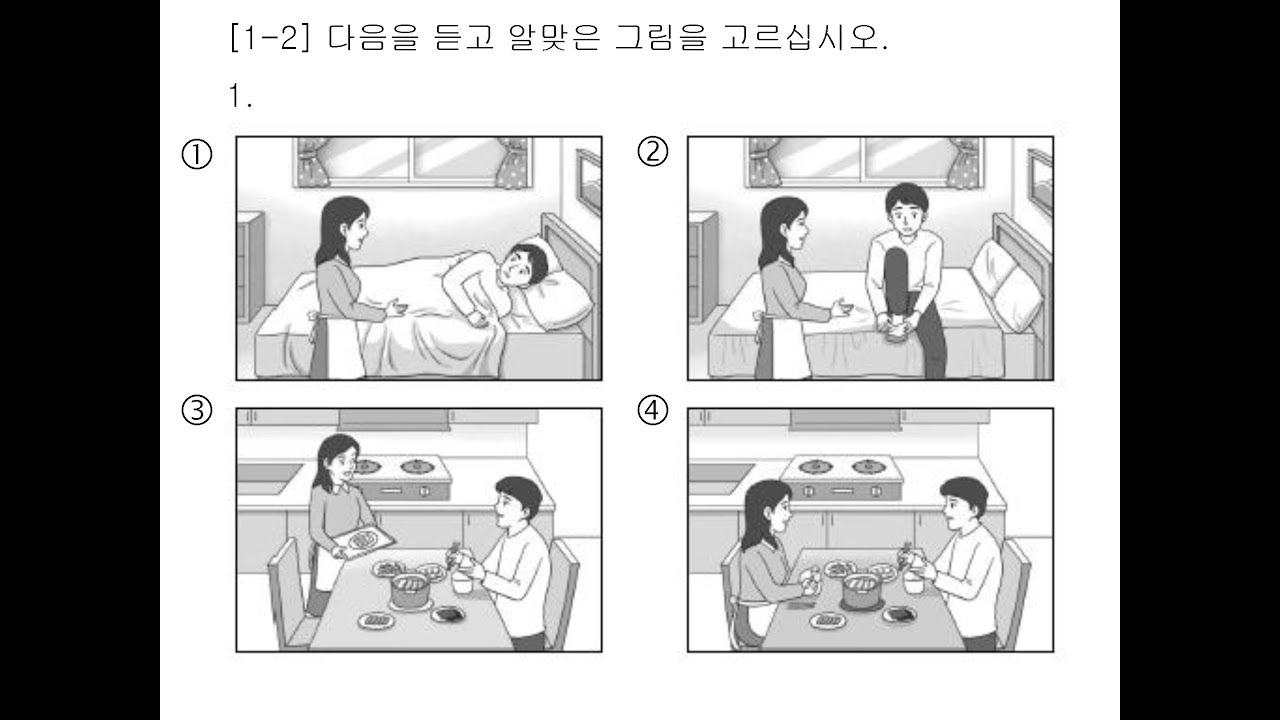 [1-2] 다음을 듣고 알맞은 그림을 고르십시오.

1.

①

②

③

④