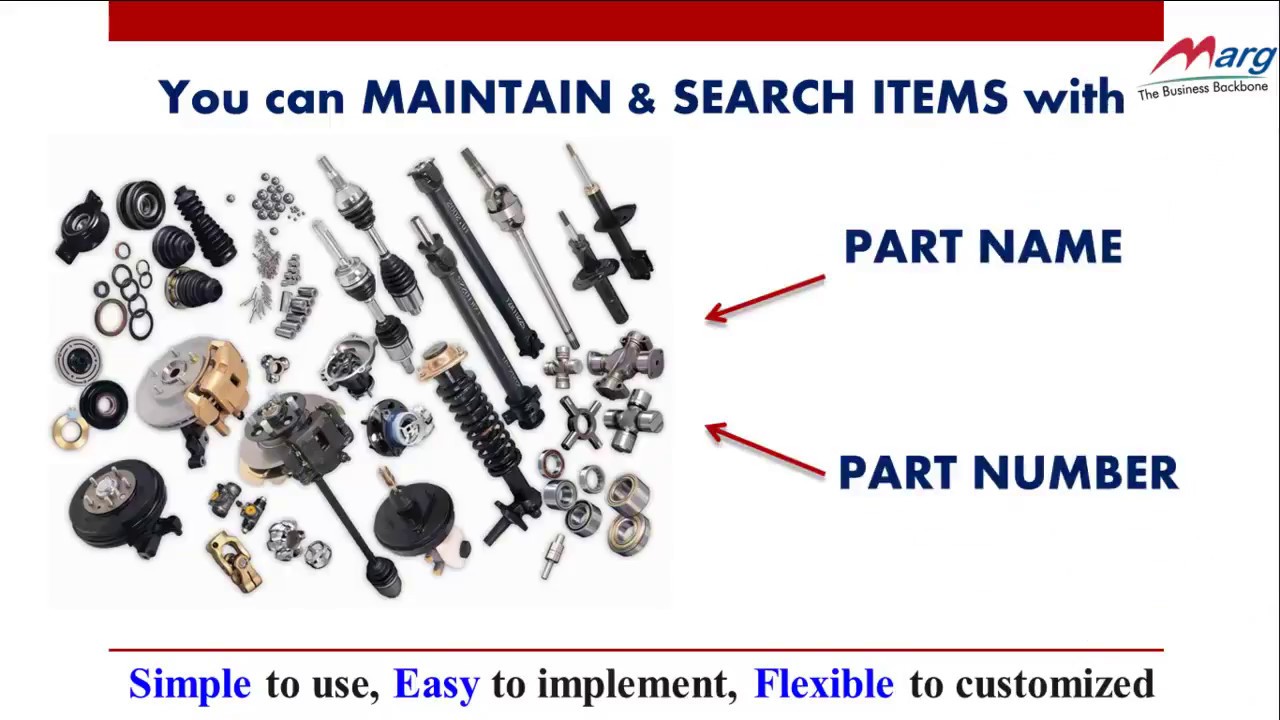 You can MAINTAIN & SEARCH ITEMS with

Marg
The Business Backbone

PART NAME

PART NUMBER

Simple to use, Easy to implement, Flexible to customized