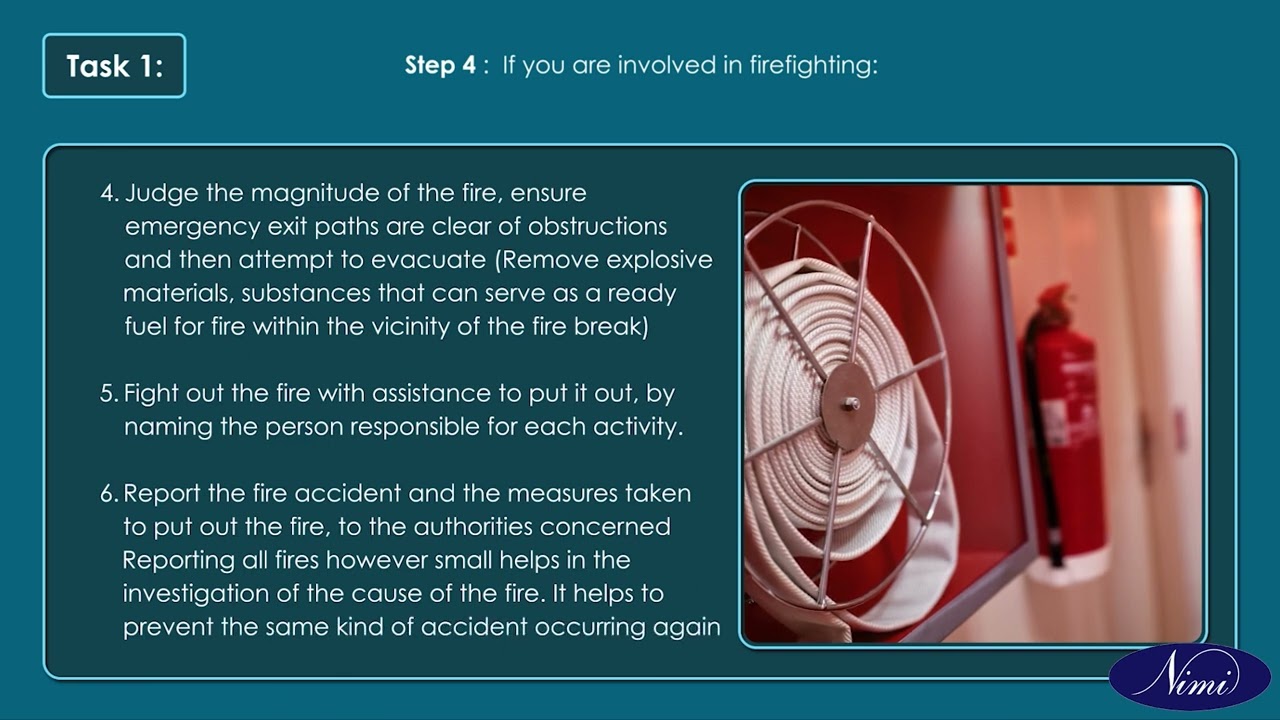 Task 1:

Step 4 : If you are involved in firefighting:

4. Judge the magnitude of the fire, ensure emergency exit paths are clear of obstructions and then attempt to evacuate (Remove explosive materials, substances that can serve as a ready fuel for fire within the vicinity of the fire break)

5. Fight out the fire with assistance to put it out, by naming the person responsible for each activity.

6. Report the fire accident and the measures taken to put out the fire, to the authorities concerned Reporting all fires however small helps in the investigation of the cause of the fire. It helps to prevent the same kind of accident occurring again

Nimi