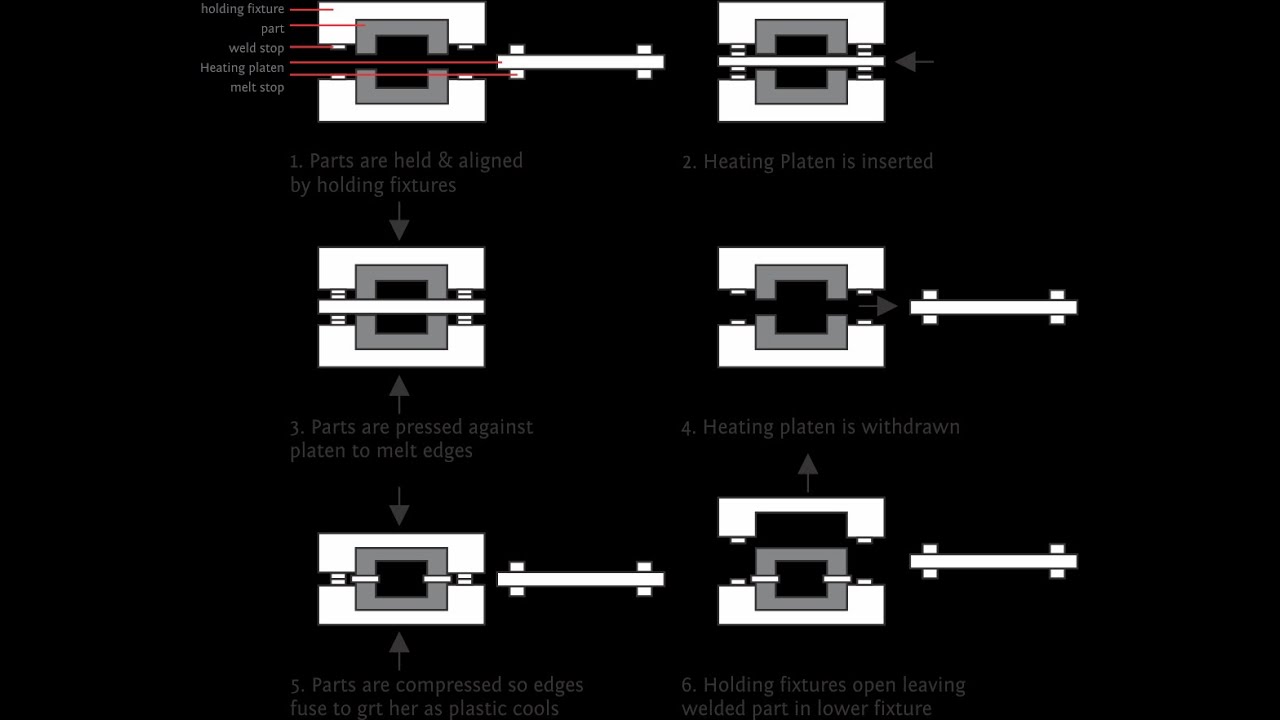 holding fixture
part
weld stop
Heating platen
melt stop

1. Parts are held & aligned by holding fixtures

2. Heating Platen is inserted

3. Parts are pressed against platen to melt edges

4. Heating platen is withdrawn

5. Parts are compressed so edges fuse to grt her as plastic cools

6. Holding fixtures open leaving welded part in lower fixture