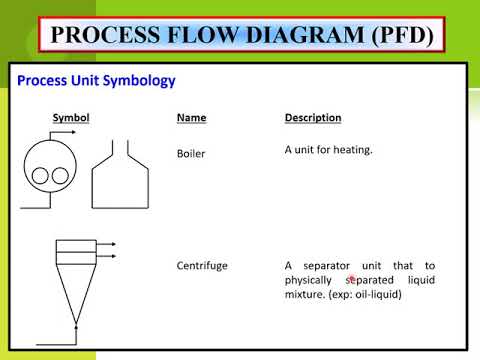 PROCESS FLOW DIAGRAM (PFD)

Process Unit Symbology

| Symbol | Name | Description |
|---|---|---|
| | Boiler | A unit for heating. |
| | Centrifuge | A separator unit that to physically separated liquid mixture. (exp: oil-liquid) |