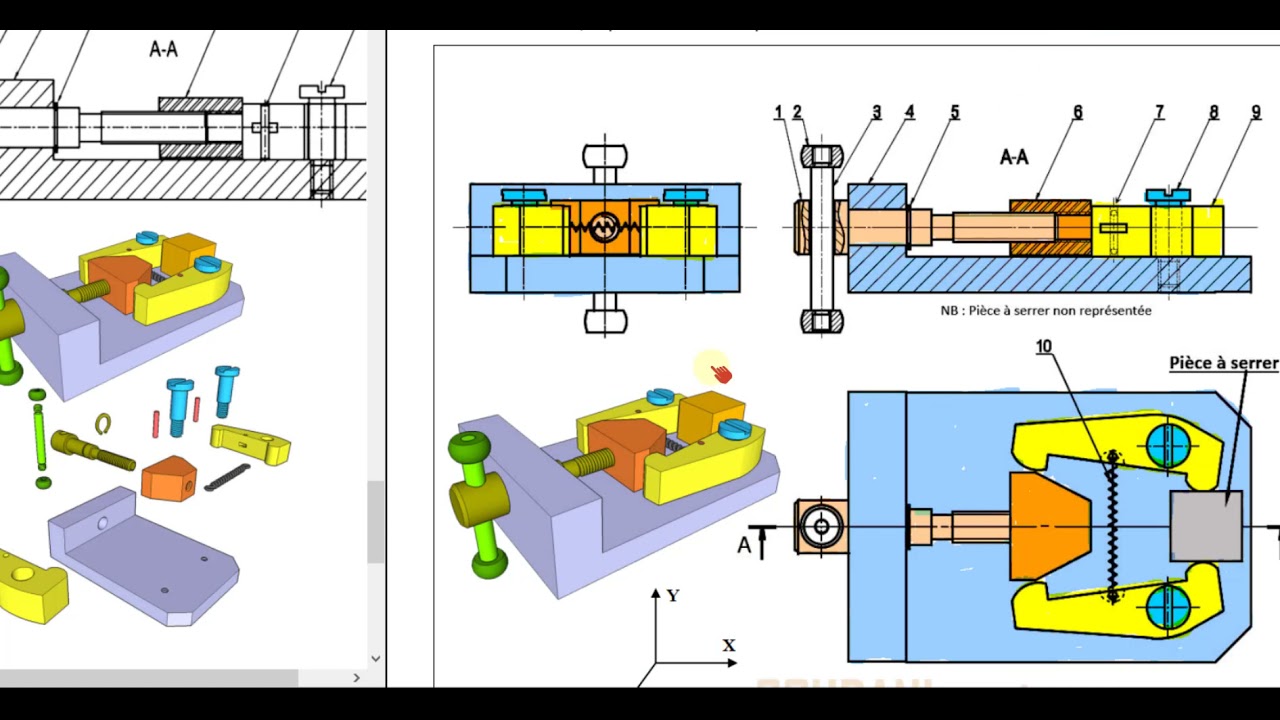 A-A

1 2 3 4 5 6 7 8 9

A-A

NB : Pièce à serrer non représentée

10

Pièce à serrer

A

Y

X