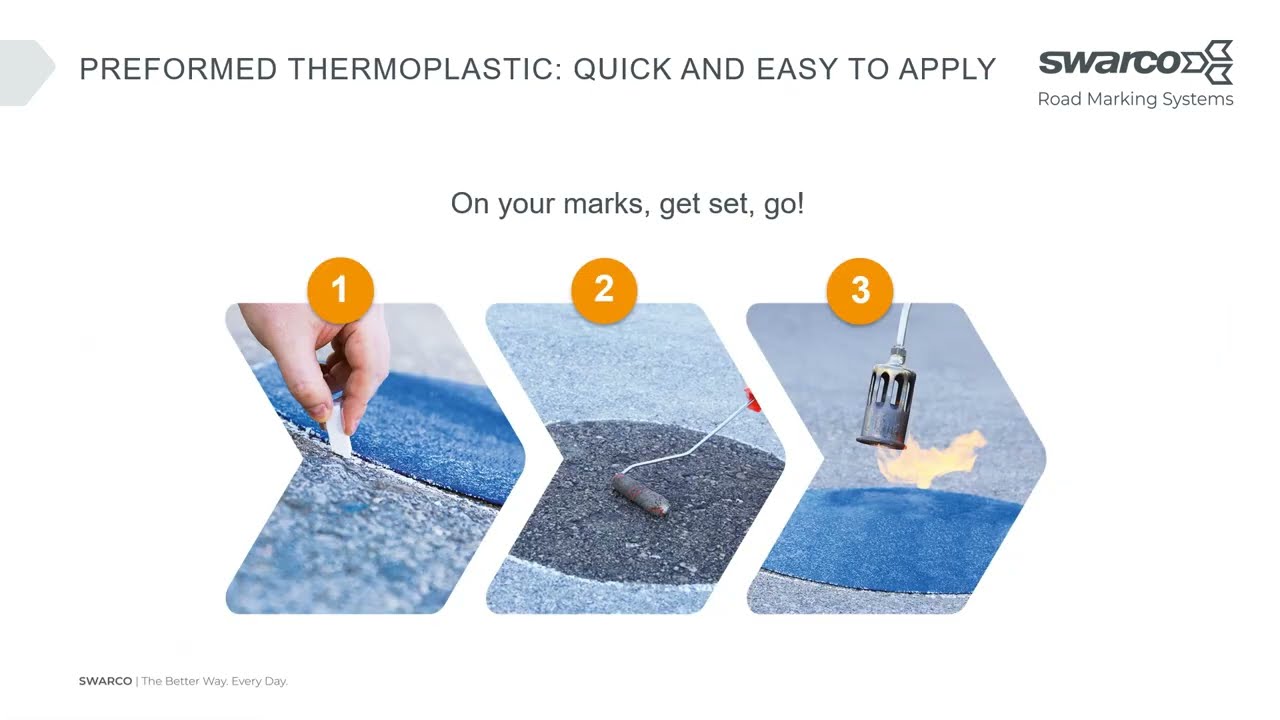 PREFORMED THERMOPLASTIC: QUICK AND EASY TO APPLY

swarco
Road Marking Systems

On your marks, get set, go!

1

2

3

SWARCO | The Better Way. Every Day.