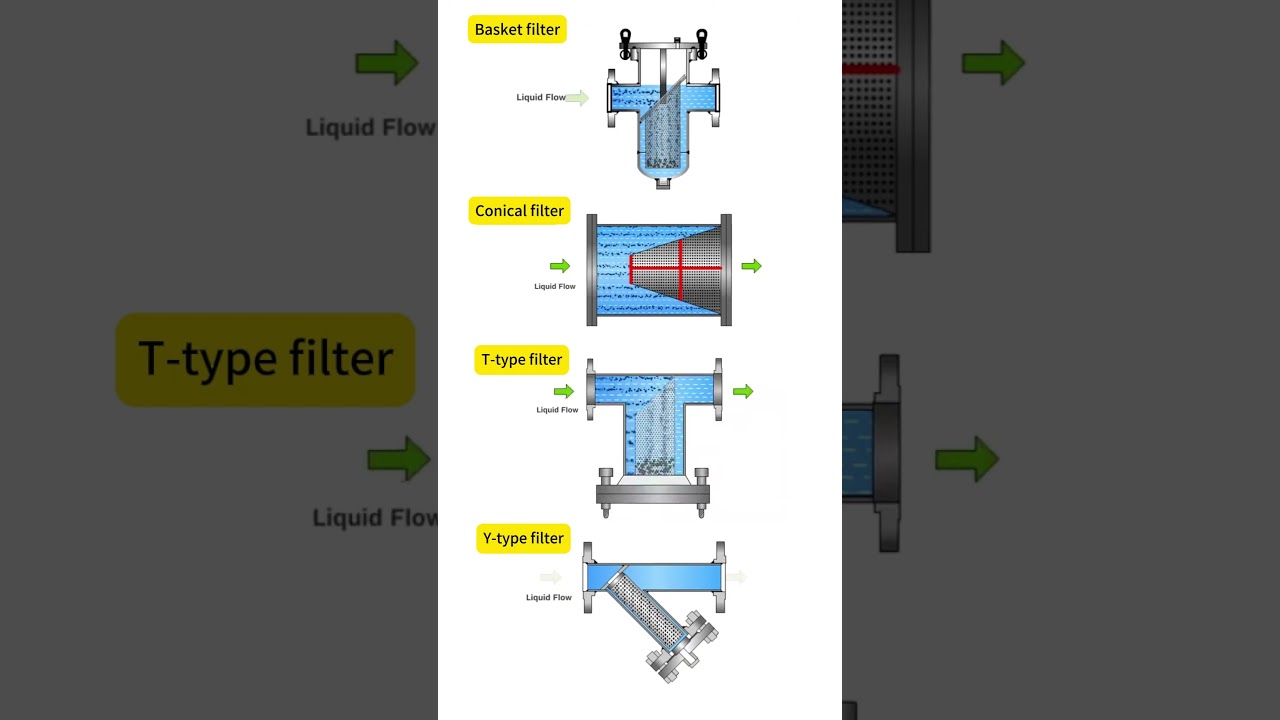 Liquid Flow

T-type filter

Liquid Flow

Basket filter

Liquid Flow

Conical filter

Liquid Flow

T-type filter

Liquid Flow

Y-type filter

Liquid Flow