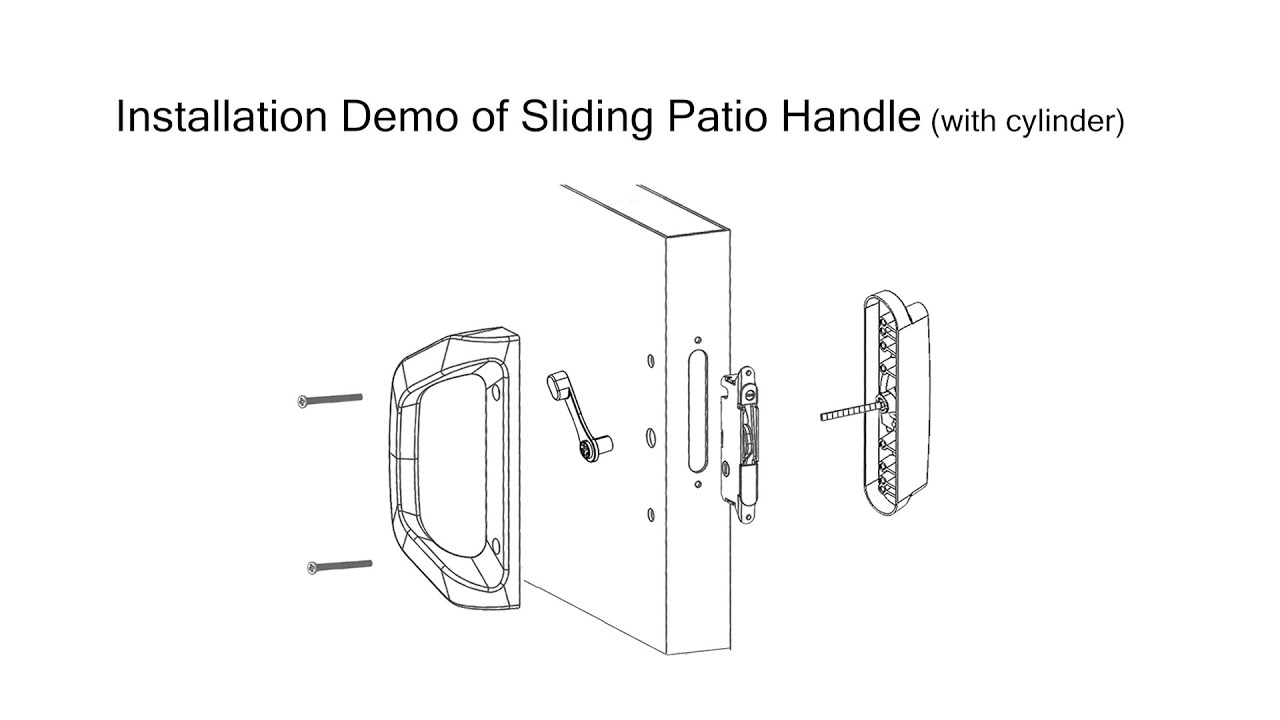 Installation Demo of Sliding Patio Handle (with cylinder)