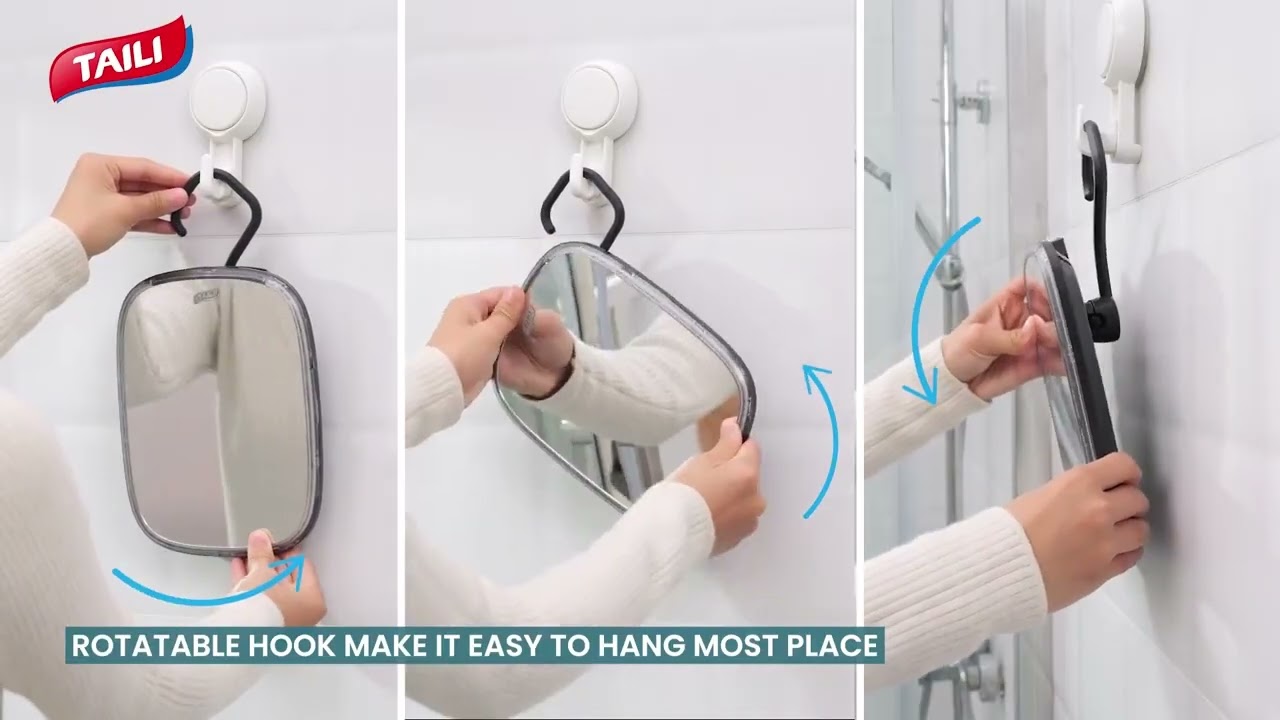 TAILI

ROTATABLE HOOK MAKE IT EASY TO HANG MOST PLACE