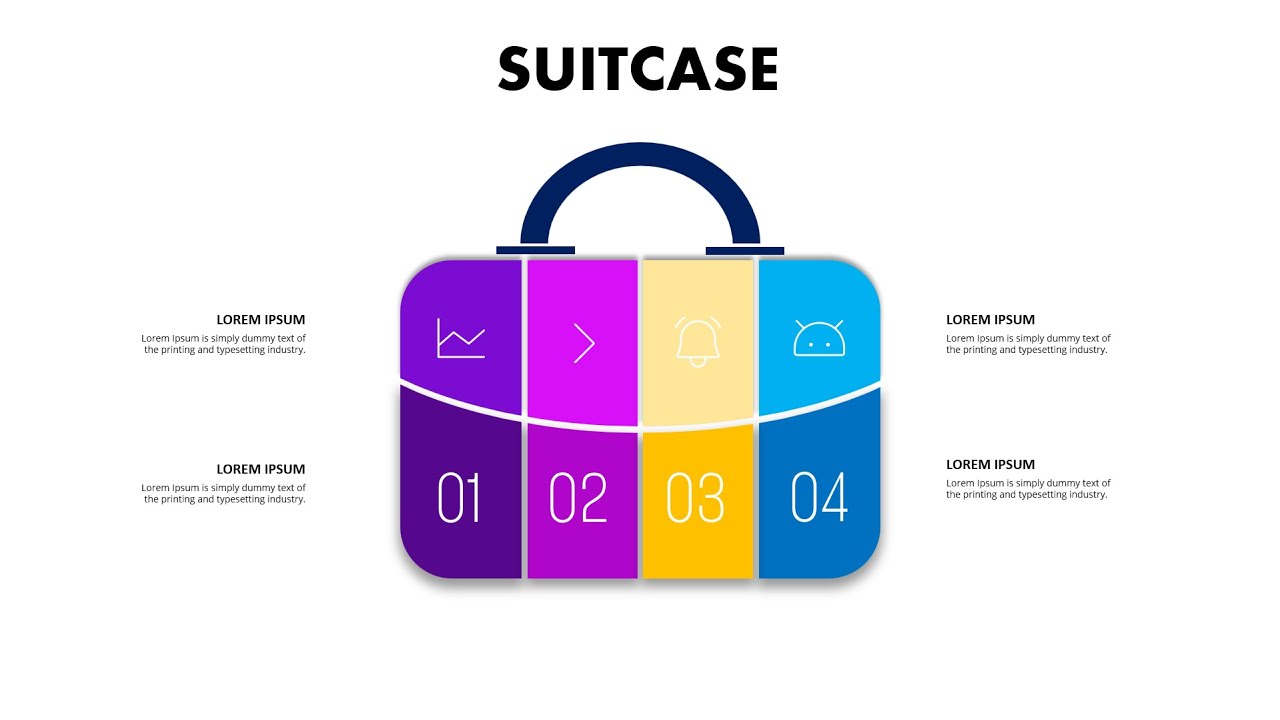 SUITCASE

LOREM IPSUM
Lorem Ipsum is simply dummy text of the printing and typesetting industry.

LOREM IPSUM
Lorem Ipsum is simply dummy text of the printing and typesetting industry.

01

02

03

04

LOREM IPSUM
Lorem Ipsum is simply dummy text of the printing and typesetting industry.

LOREM IPSUM
Lorem Ipsum is simply dummy text of the printing and typesetting industry.