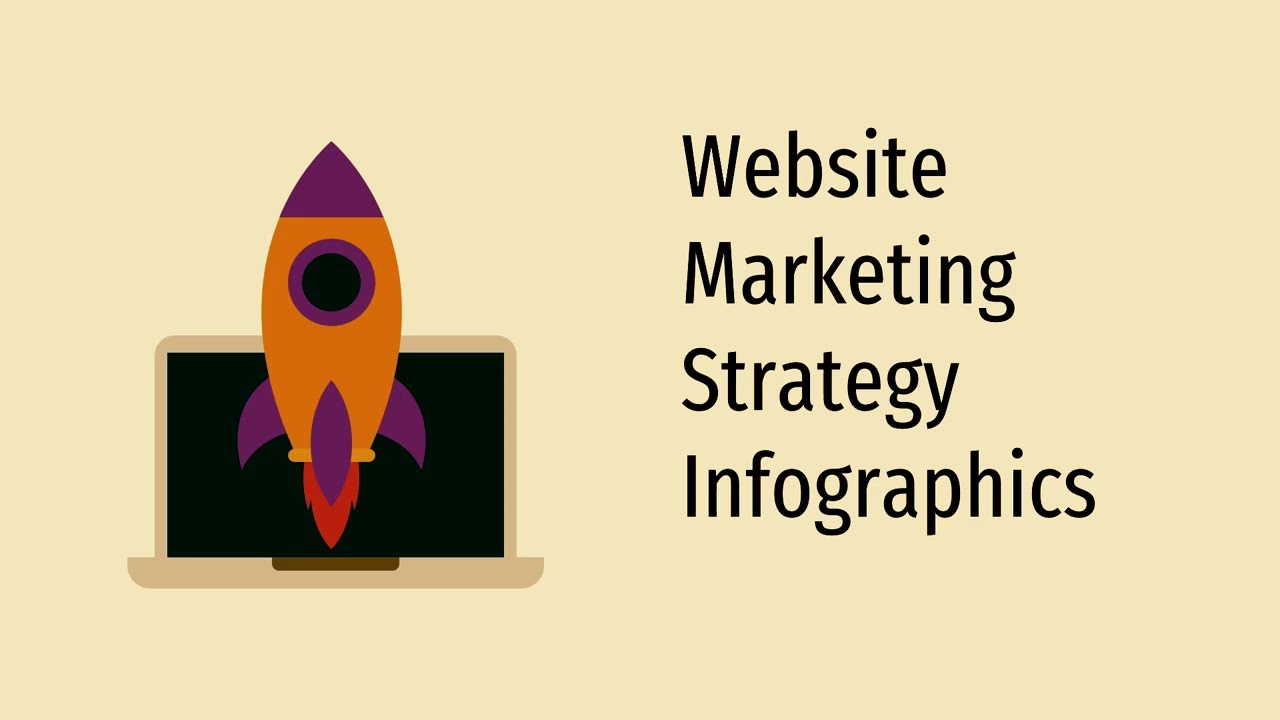 Website Marketing Strategy Infographics