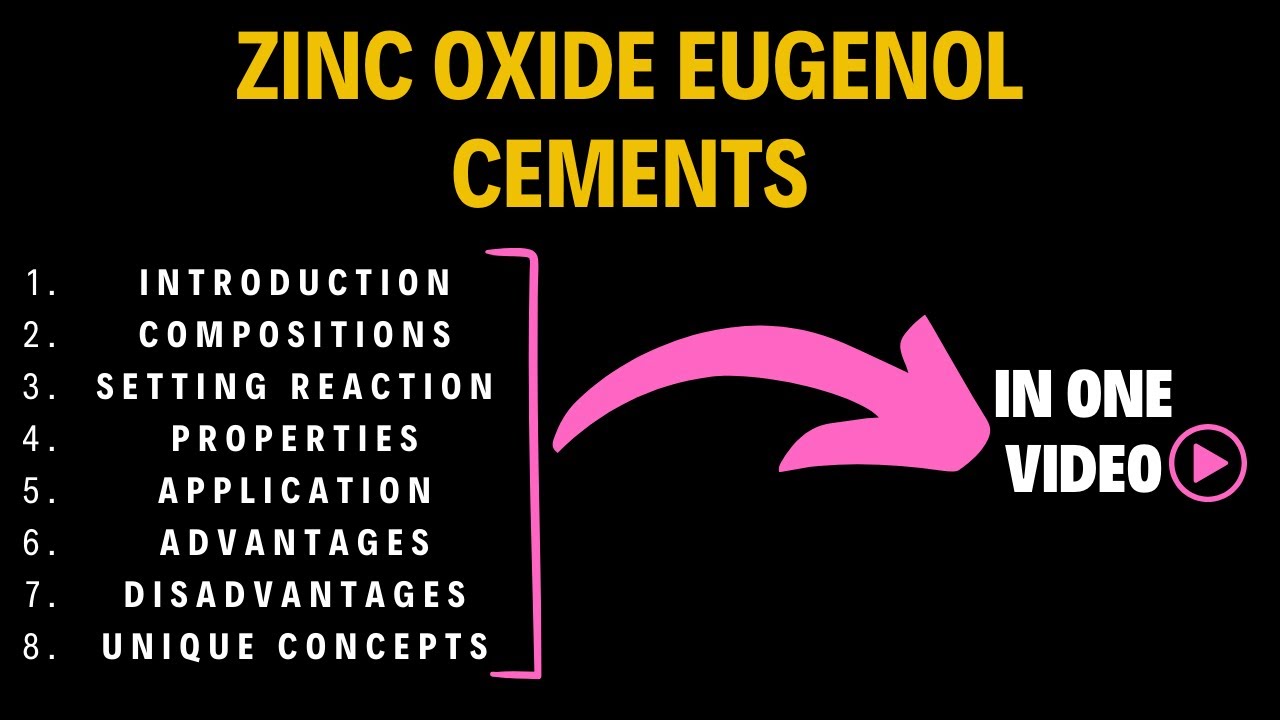 ZINC OXIDE EUGENOL CEMENTS

1. INTRODUCTION
2. COMPOSITIONS
3. SETTING REACTION
4. PROPERTIES
5. APPLICATION
6. ADVANTAGES
7. DISADVANTAGES
8. UNIQUE CONCEPTS

IN ONE VIDEO