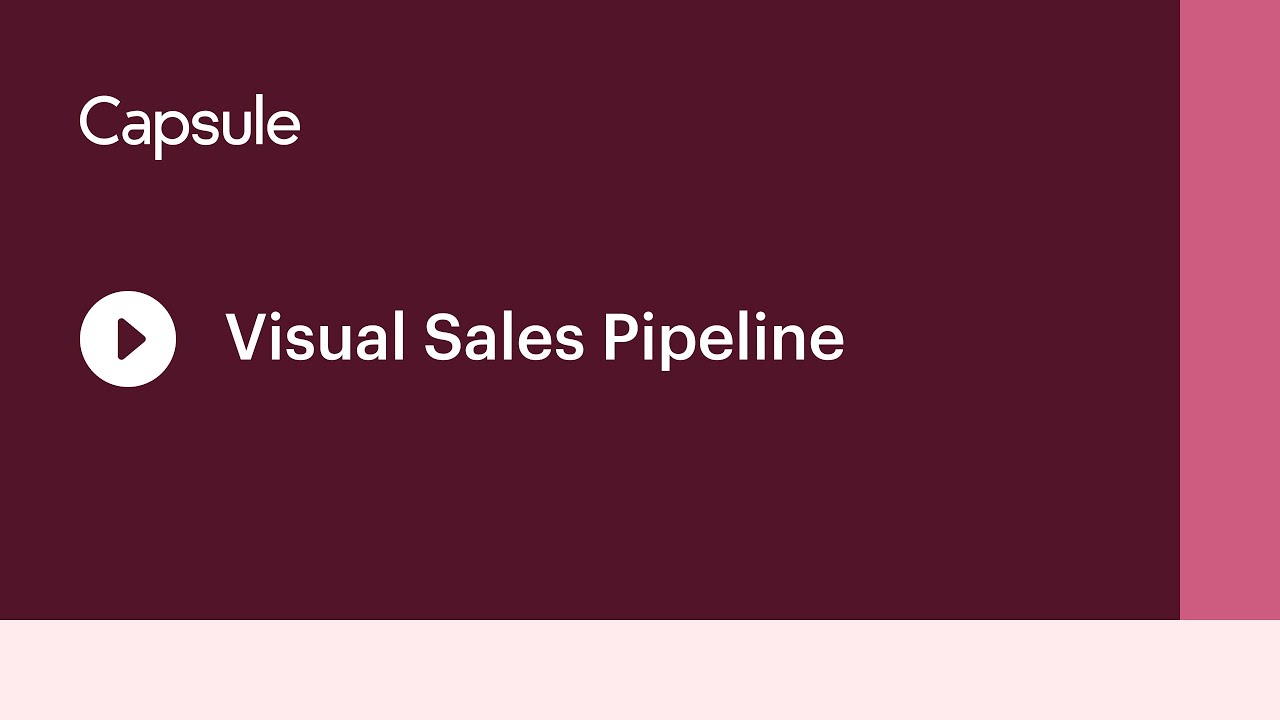 Capsule

Visual Sales Pipeline