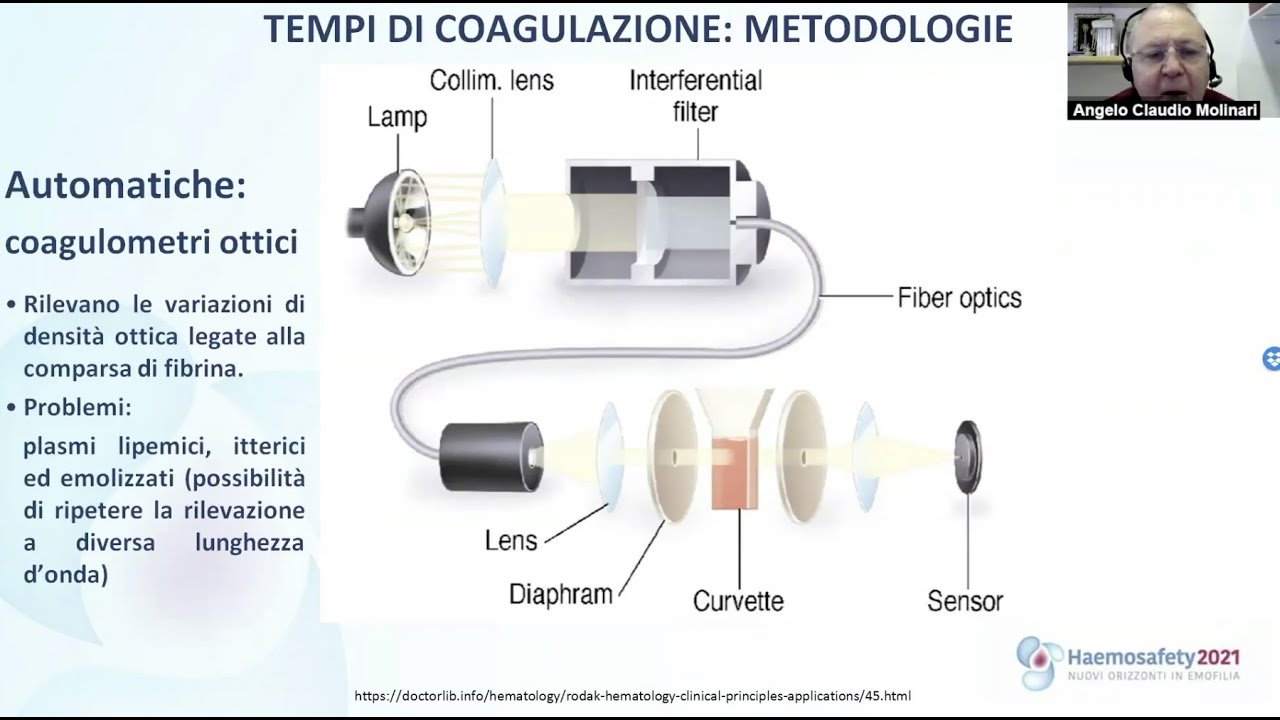 TEMPI DI COAGULAZIONE: METODOLOGIE

Angelo Claudio Molinari

Automatiche:

coagulometri ottici

• Rilevano le variazioni di densità ottica legate alla comparsa di fibrina.

• Problemi:

plasmi lipemici, itterici ed emolizzati (possibilità di ripetere la rilevazione a diversa lunghezza d'onda)

Lamp
Collim. lens
Interferential filter
Fiber optics
Lens
Diaphram
Curvette
Sensor

Haemosafety2021
NUOVI ORIZZONTI IN EMOFILIA

https://doctorlib.info/hematology/rodak-hematology-clinical-principles-applications/45.html