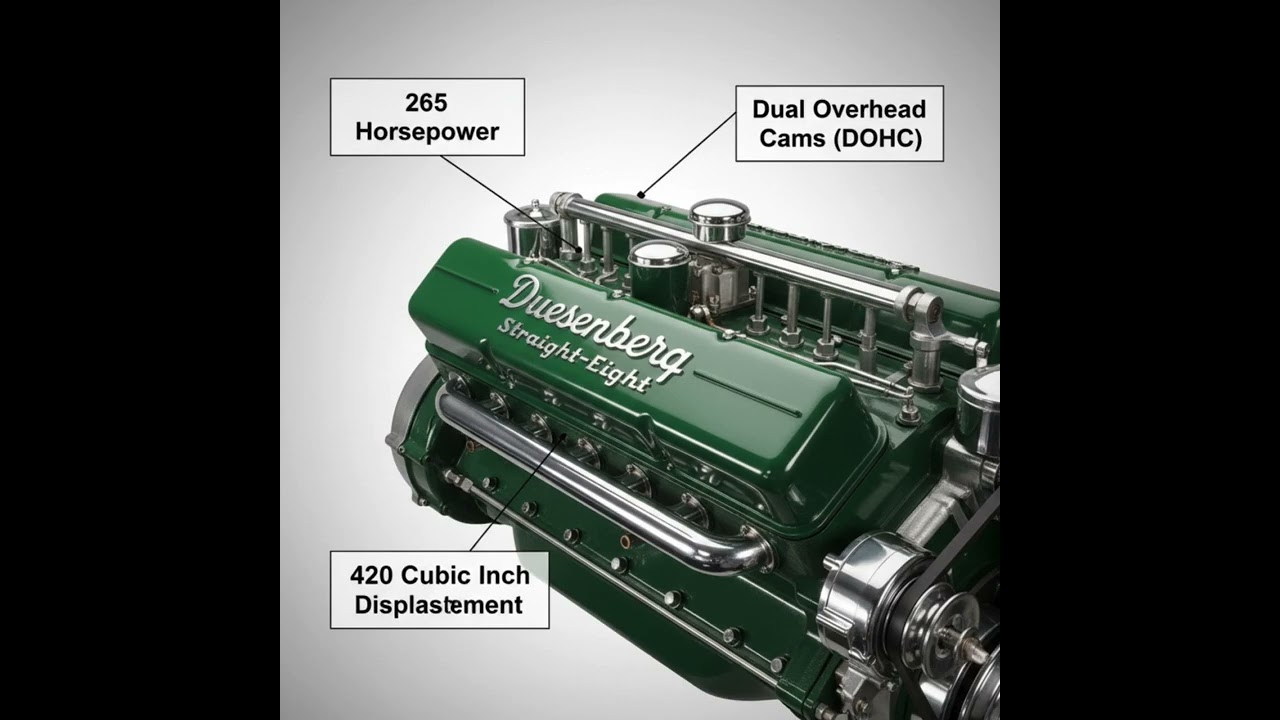 265 Horsepower

Dual Overhead Cams (DOHC)

Duesenberg
Straight-Eight

420 Cubic Inch Displastement