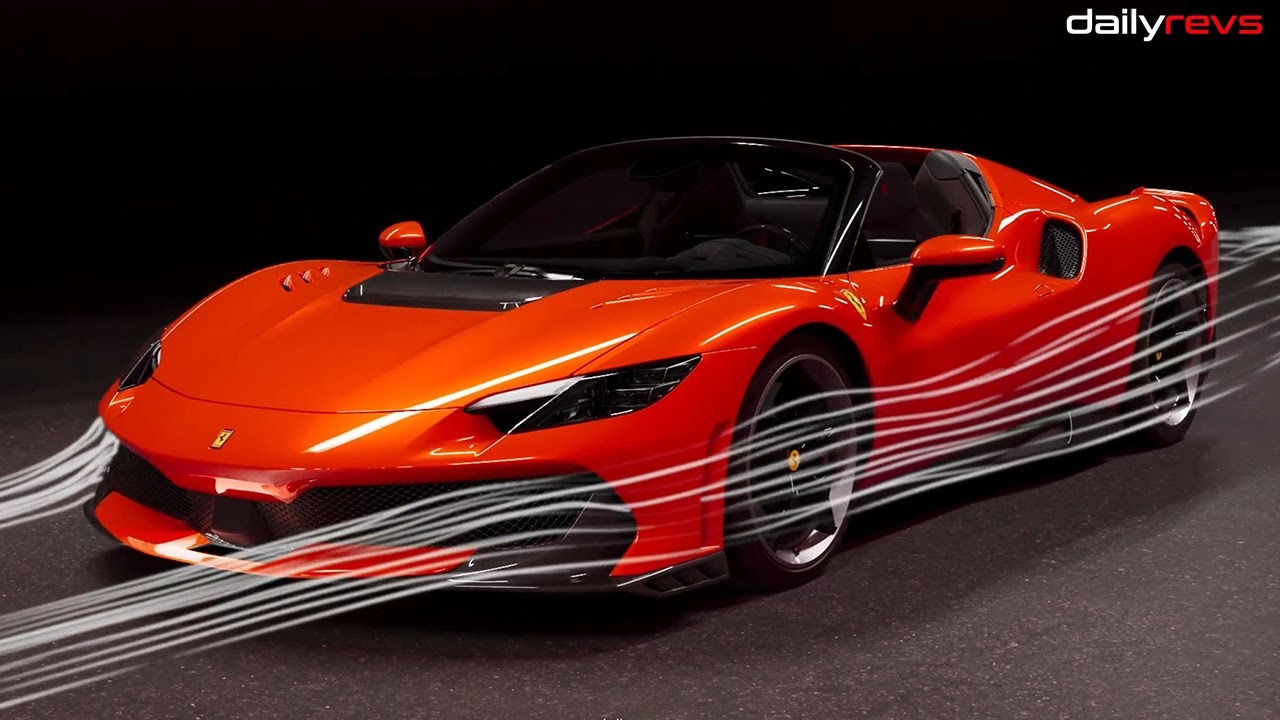 dailyrevs