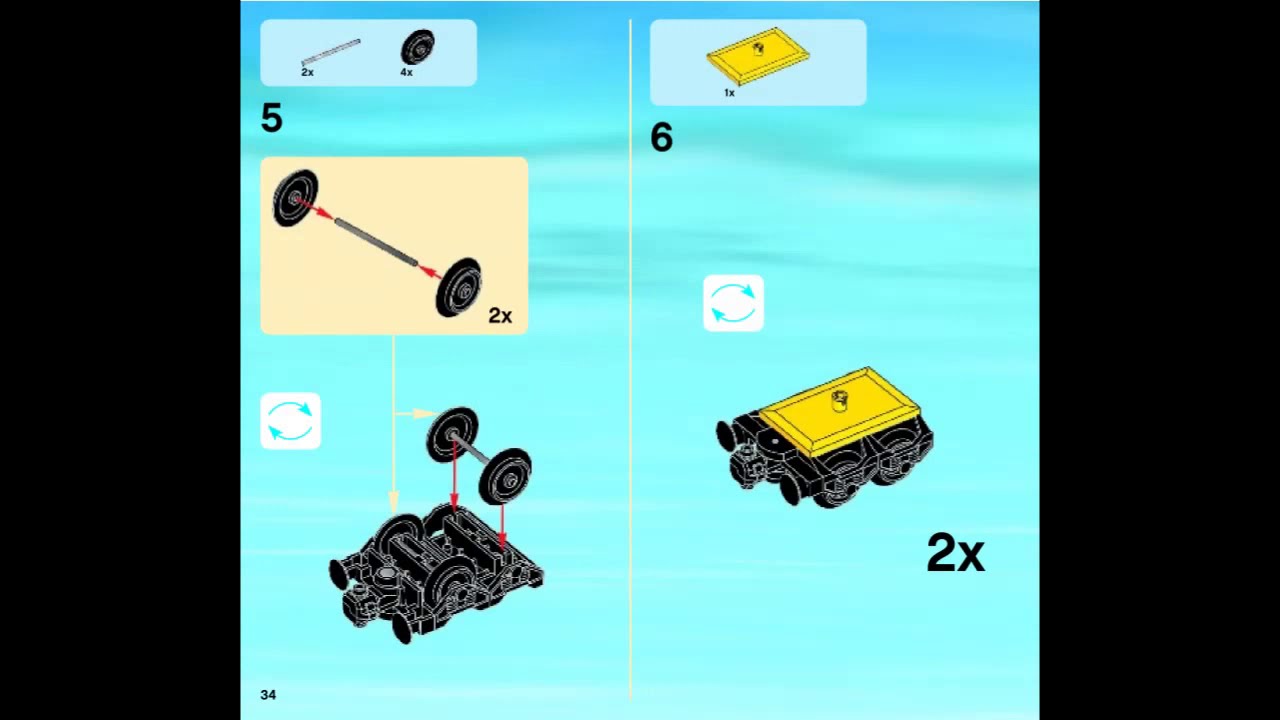 2x 4x

5

2x

34

1x

6

2x