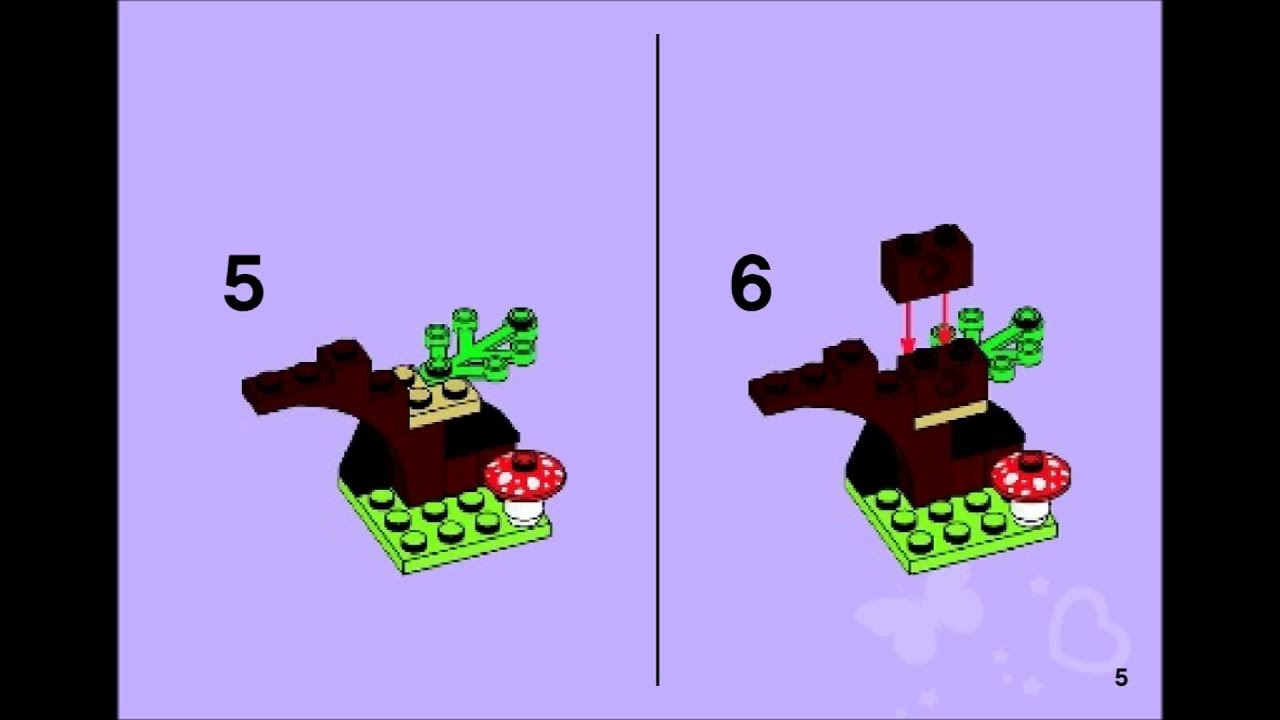 5

6

5