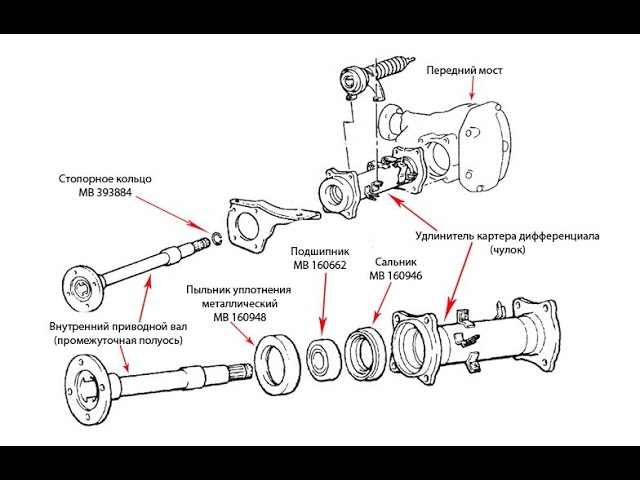 Передний мост

Стопорное кольцо
MB 393884

Удлинитель картера дифференциала
(чулок)

Подшипник
MB 160662

Сальник
MB 160946

Пыльник уплотнения
металлический
MB 160948

Внутренний приводной вал
(промежуточная полуось)