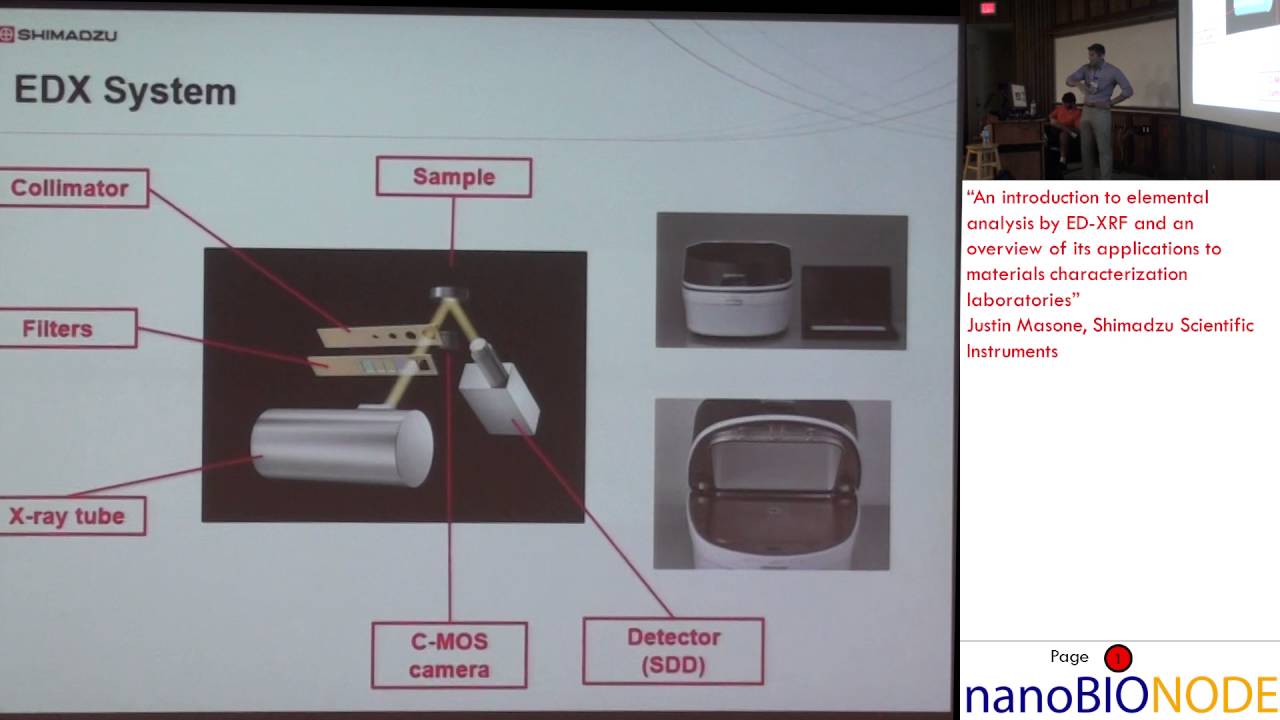 SHIMADZU

EDX System

Collimator

Sample

Filters

X-ray tube

C-MOS camera

Detector (SDD)

"An introduction to elemental analysis by ED-XRF and an overview of its applications to materials characterization laboratories"
Justin Masone, Shimadzu Scientific Instruments

Page 1

nanoBIONODE