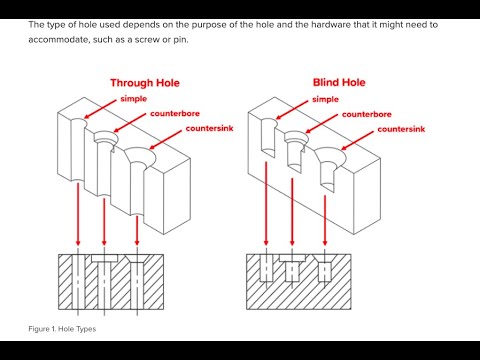 The type of hole used depends on the purpose of the hole and the hardware that it might need to accommodate, such as a screw or pin.

Through Hole
simple
counterbore
countersink

Blind Hole
simple
counterbore
countersink

Figure 1. Hole Types