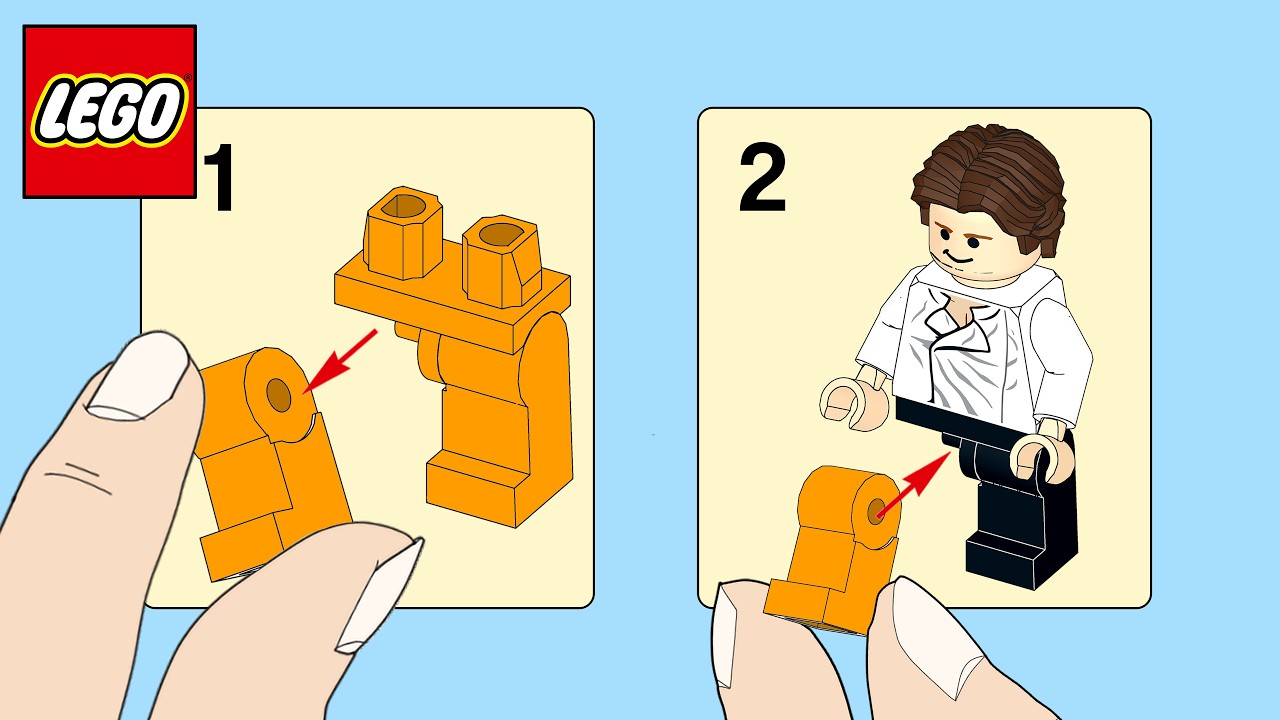 LEGO

1

2