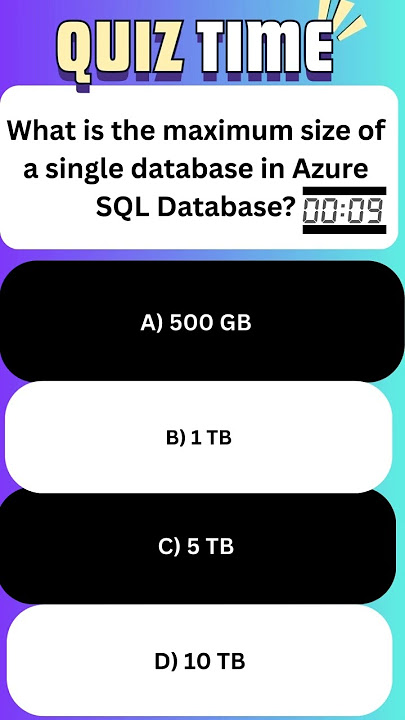 QUIZ TIME

What is the maximum size of a single database in Azure SQL Database?

00:09

A) 500 GB

B) 1 TB

C) 5 TB

D) 10 TB