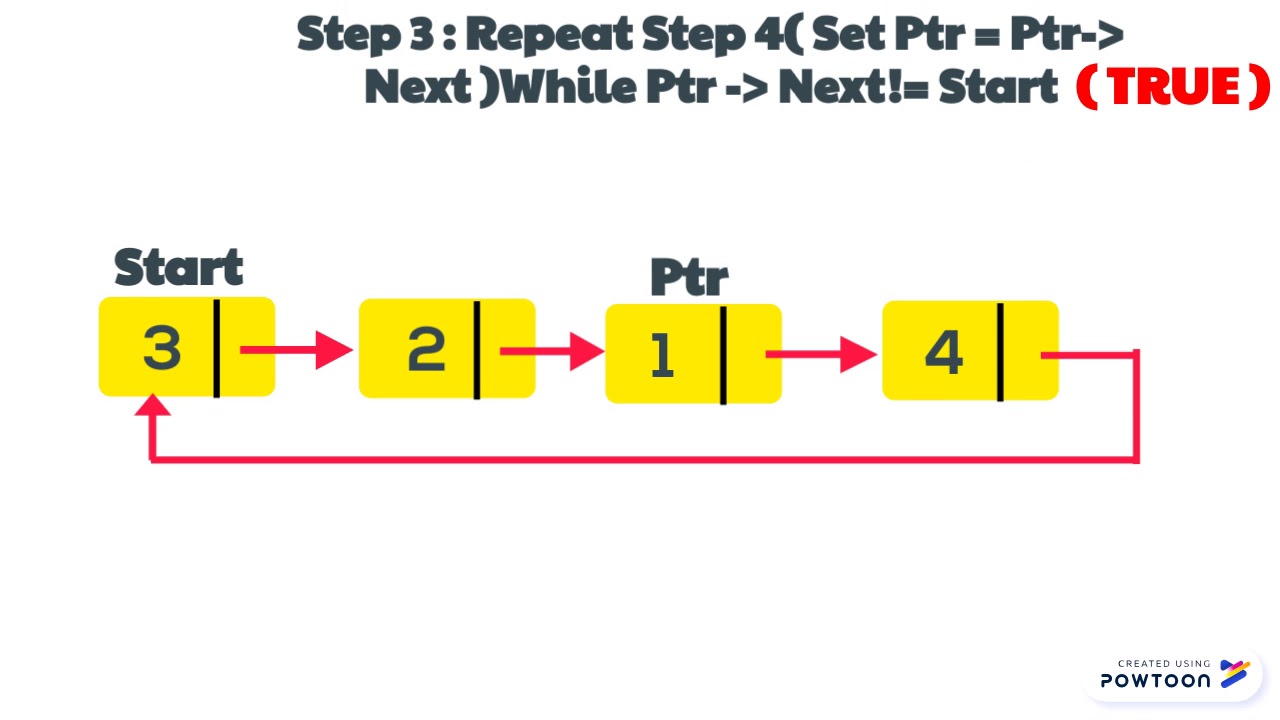 Step 3 : Repeat Step 4( Set Ptr = Ptr-> Next )While Ptr -> Next!= Start ( TRUE )

Start

Ptr

3

2

1

4

CREATED USING
POWTOON