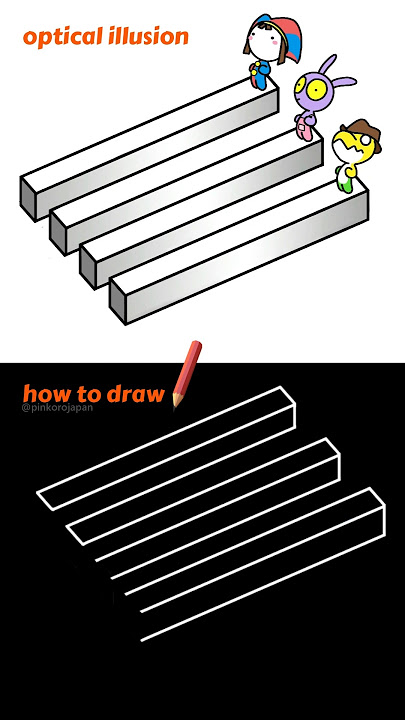 optical illusion

how to draw
@pinkorojapan