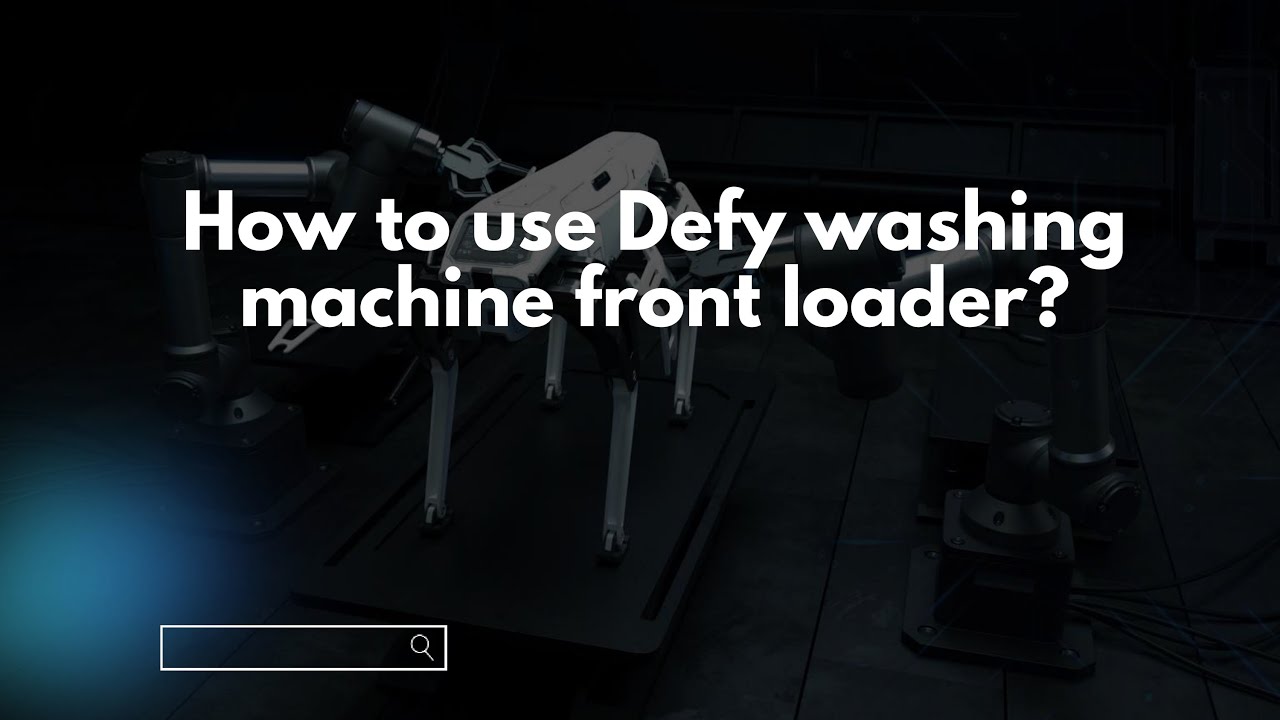 How to use Defy washing machine front loader?