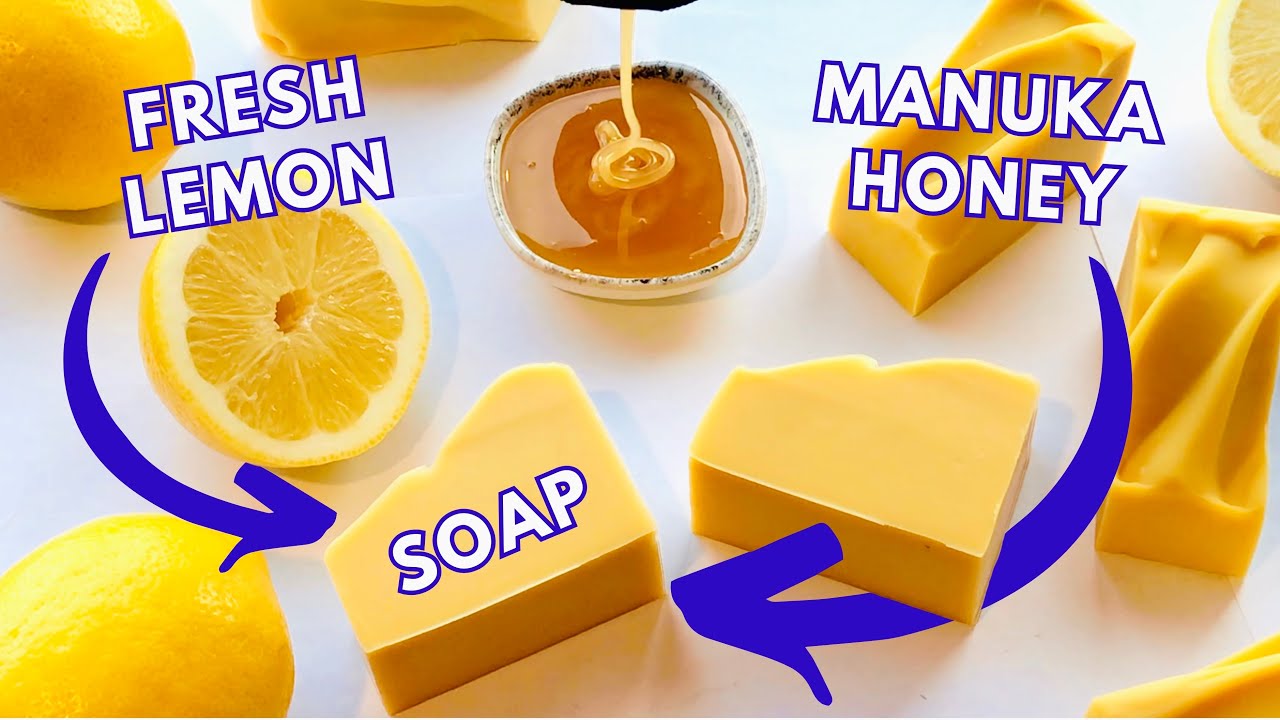 FRESH LEMON

MANUKA HONEY

SOAP