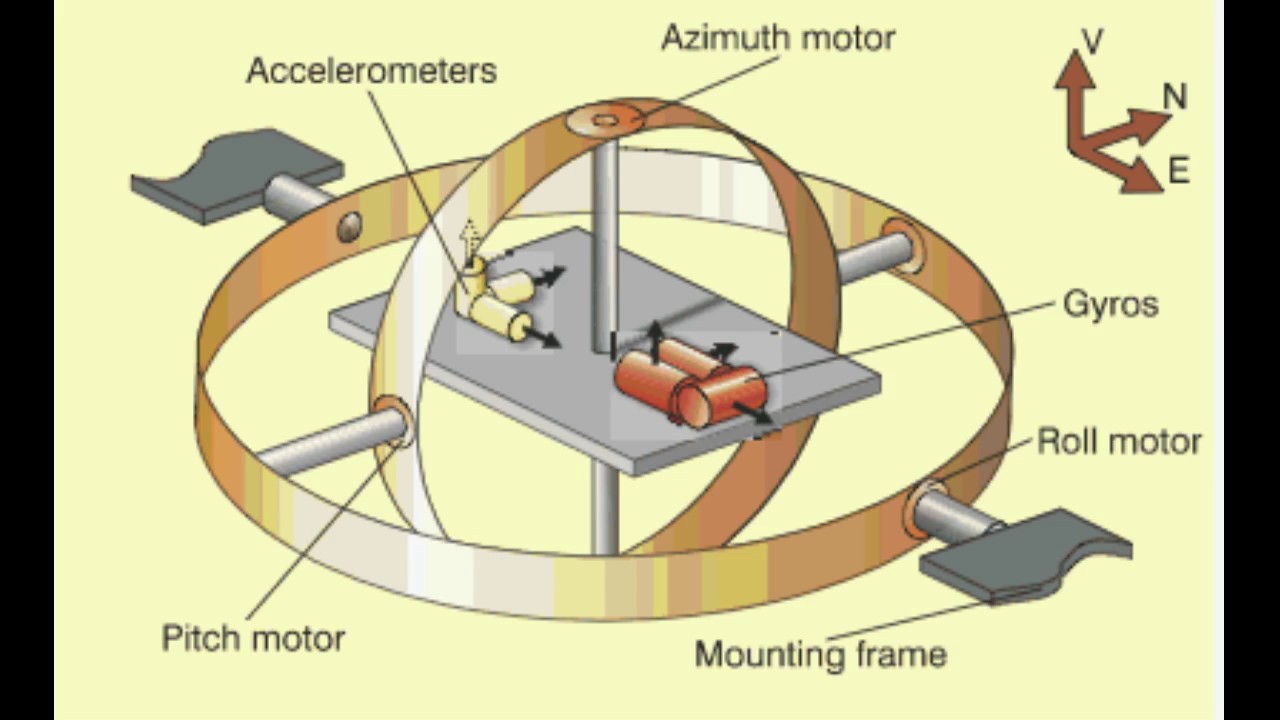 Azimuth motor

Accelerometers

V

N

E

Gyros

Roll motor

Pitch motor

Mounting frame